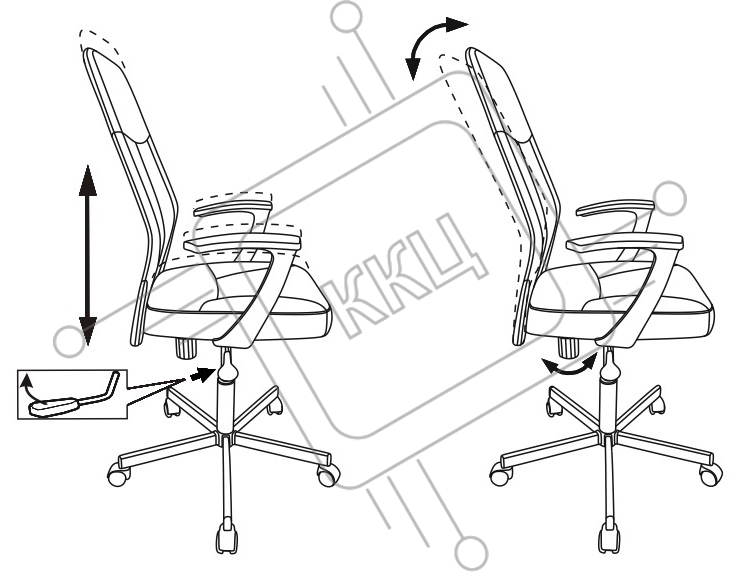 ККЦ