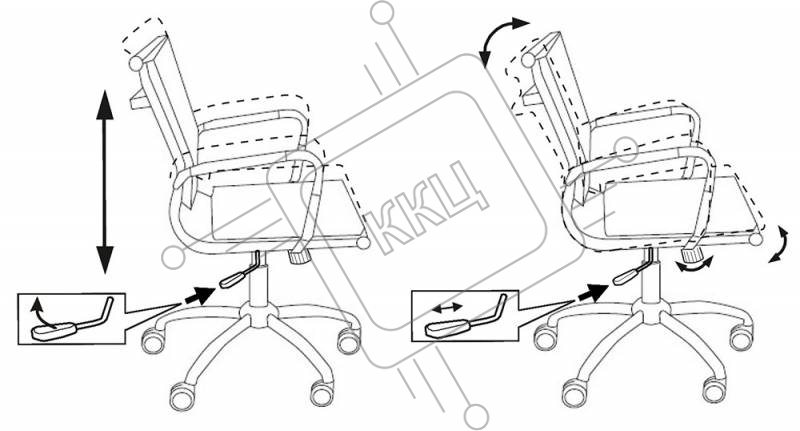 ККЦ