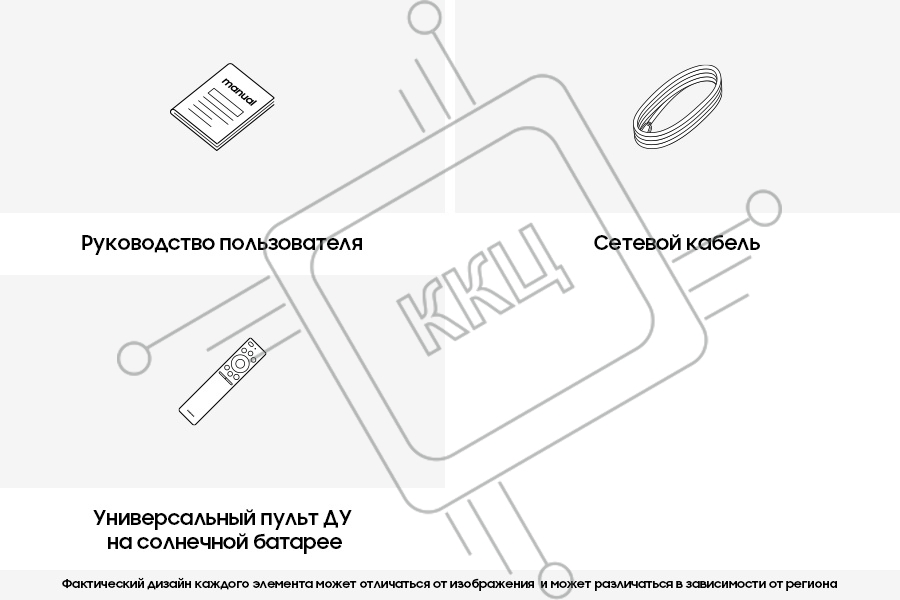 manual

Руководство пользователя

Сетевой кабель

ККЦ

Универсальный пульт ДУ на солнечной батарее

Фактический дизайн каждого элемента может отличаться от изображения и может различаться в зависимости от региона