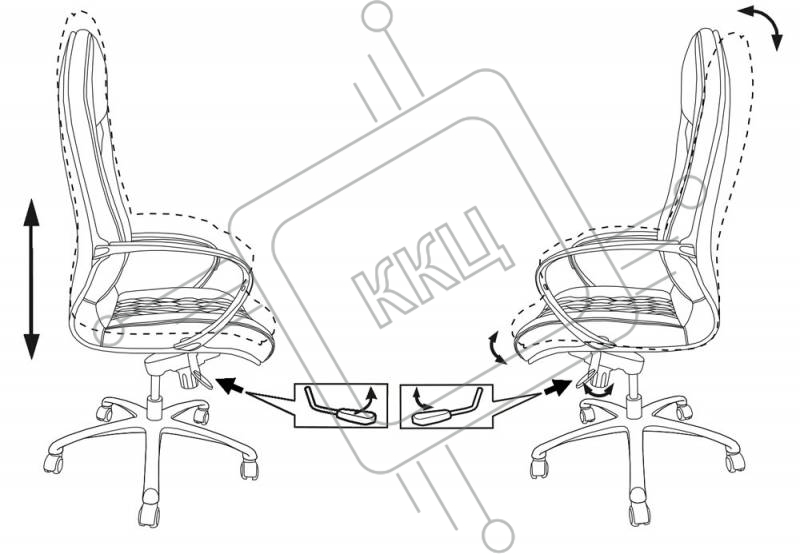 ККЦ