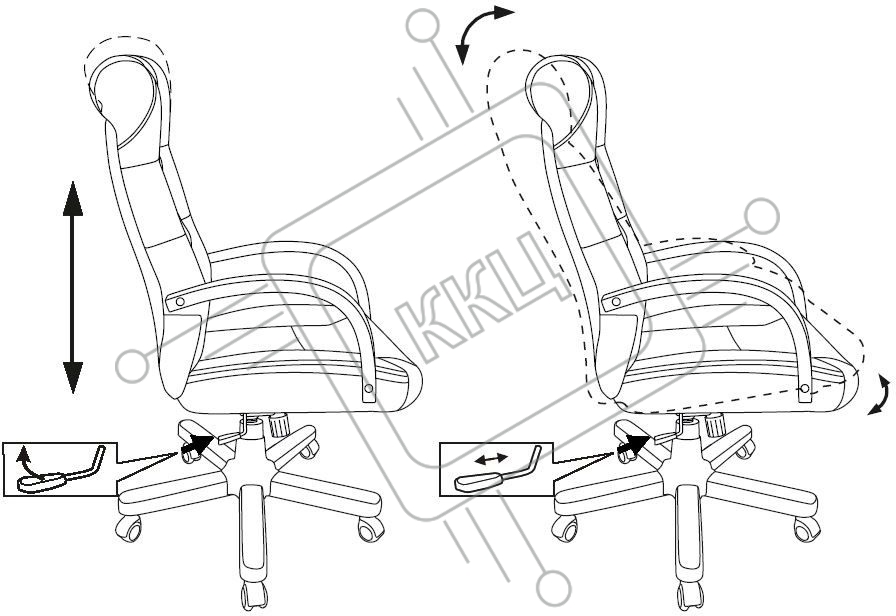 ККЦ