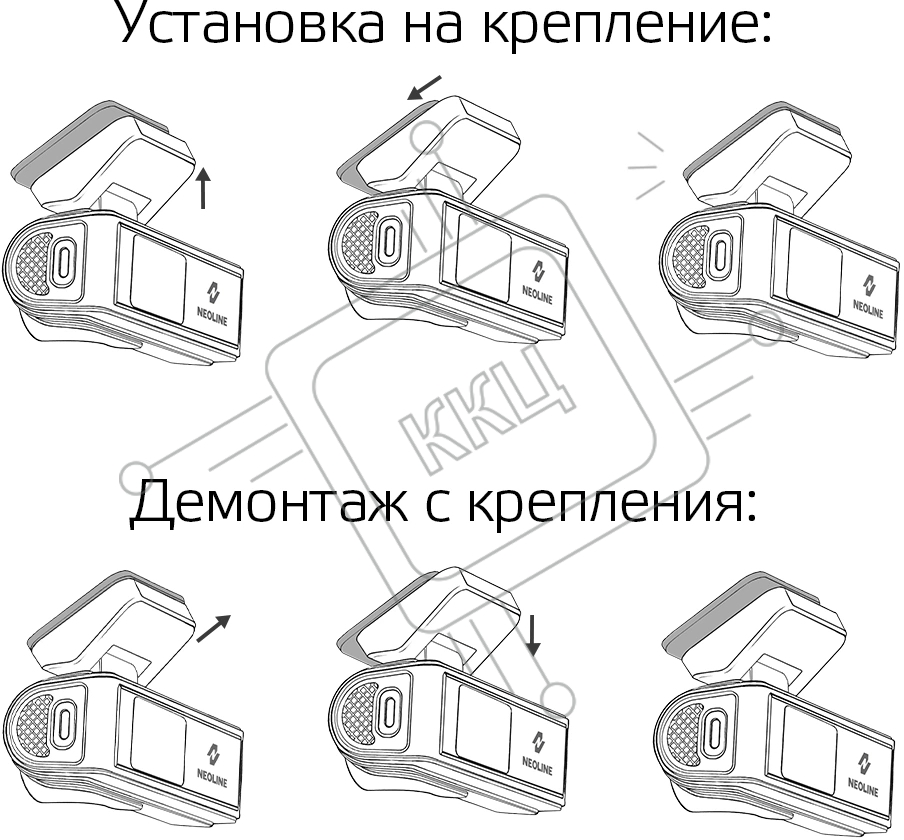 Установка на крепление:

NEOLINE

NEOLINE

NEOLINE

ККЦ

Демонтаж с крепления:

NEOLINE

NEOLINE

NEOLINE