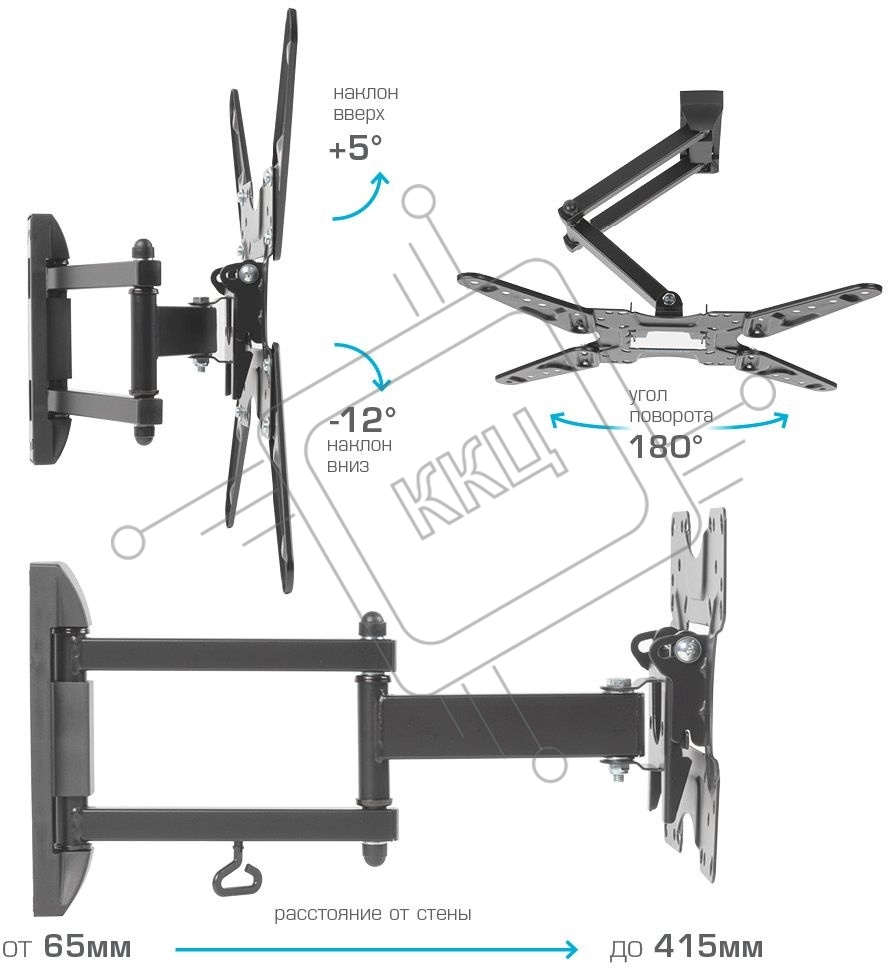 наклон вверх
+5°

-12°
наклон вниз

угол поворота
180°

ККЦ

расстояние от стены
от 65мм
до 415мм