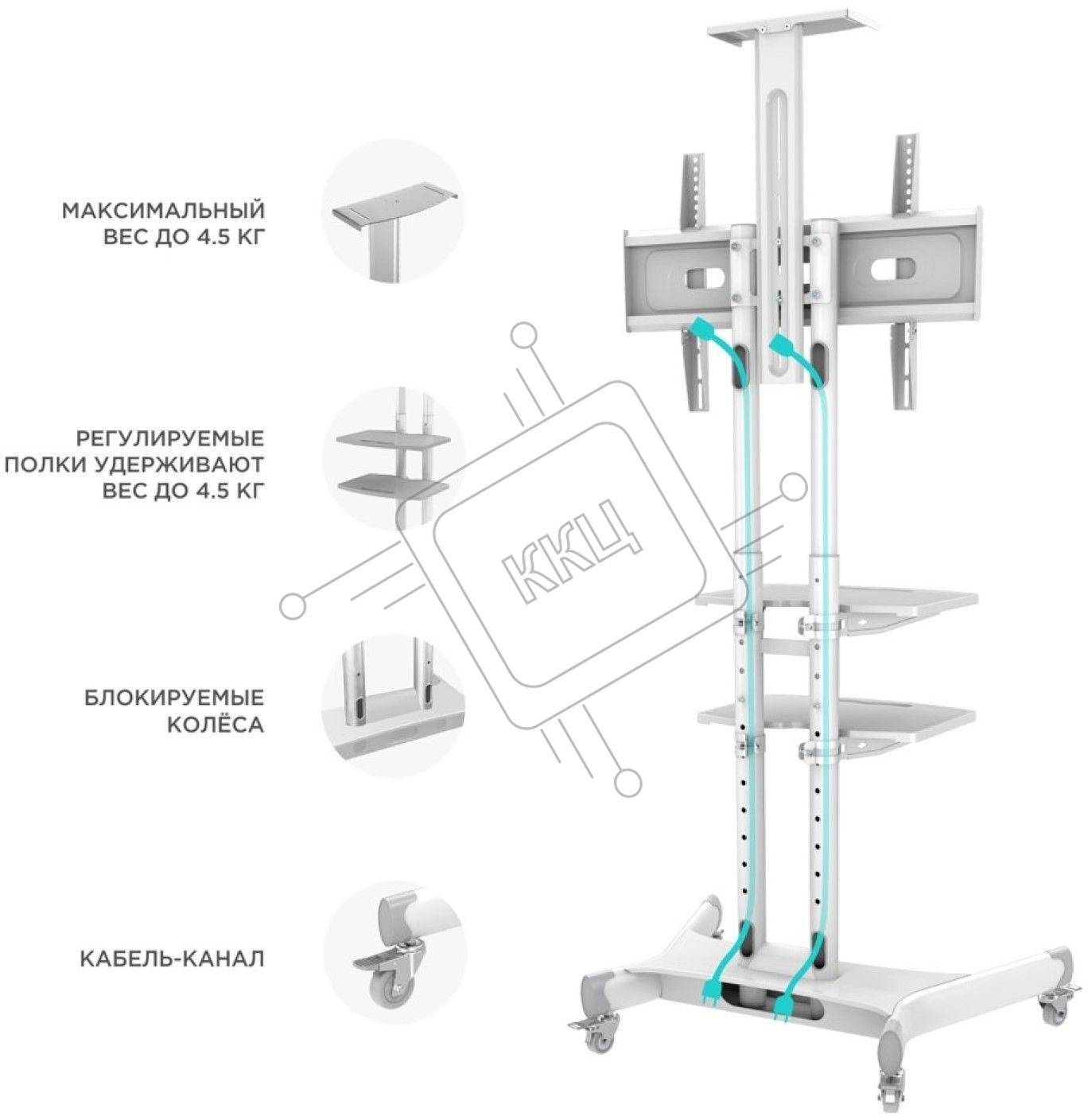 МАКСИМАЛЬНЫЙ ВЕС ДО 4.5 КГ

РЕГУЛИРУЕМЫЕ ПОЛКИ УДЕРЖИВАЮТ ВЕС ДО 4.5 КГ

БЛОКИРУЕМЫЕ КОЛЁСА

КАБЕЛЬ-КАНАЛ

ККЦ