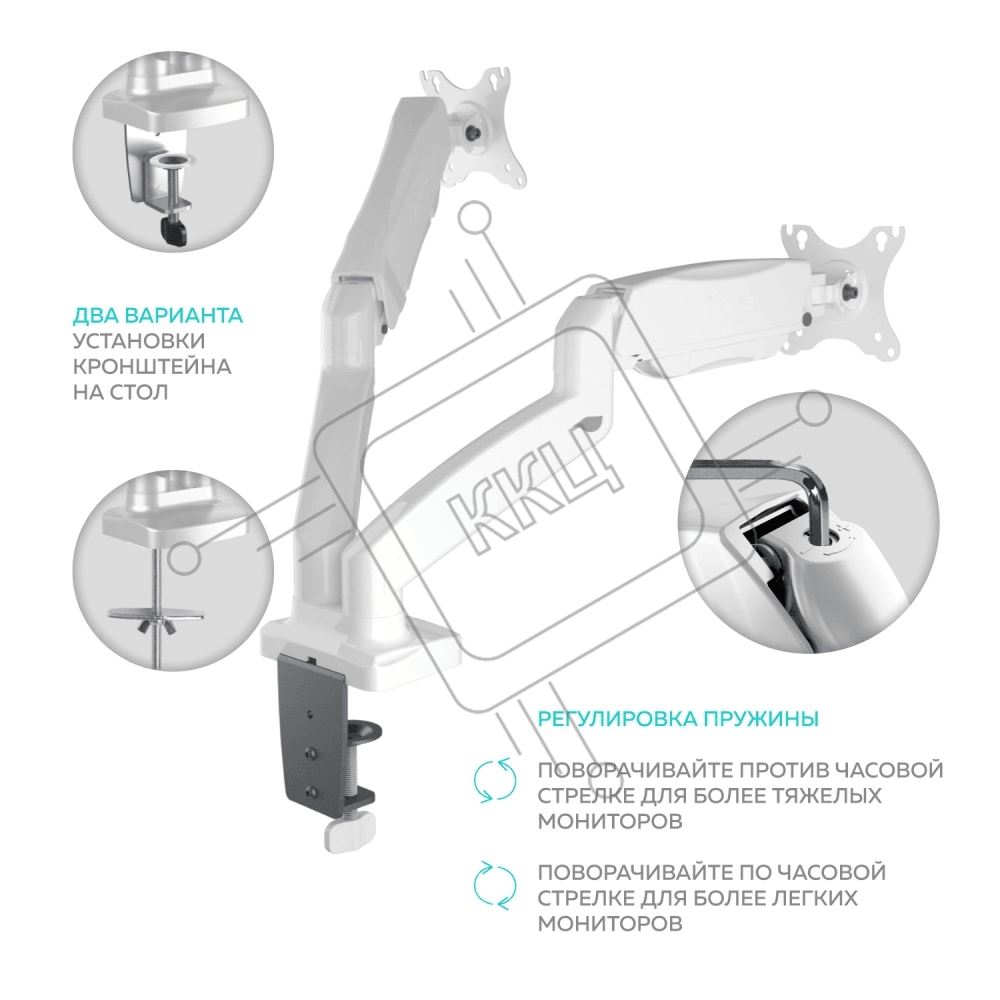 ДВА ВАРИАНТА УСТАНОВКИ КРОНШТЕЙНА НА СТОЛ

ККЦ

РЕГУЛИРОВКА ПРУЖИНЫ

ПОВОРАЧИВАЙТЕ ПРОТИВ ЧАСОВОЙ СТРЕЛКЕ ДЛЯ БОЛЕЕ ТЯЖЕЛЫХ МОНИТОРОВ

ПОВОРАЧИВАЙТЕ ПО ЧАСОВОЙ СТРЕЛКЕ ДЛЯ БОЛЕЕ ЛЕГКИХ МОНИТОРОВ