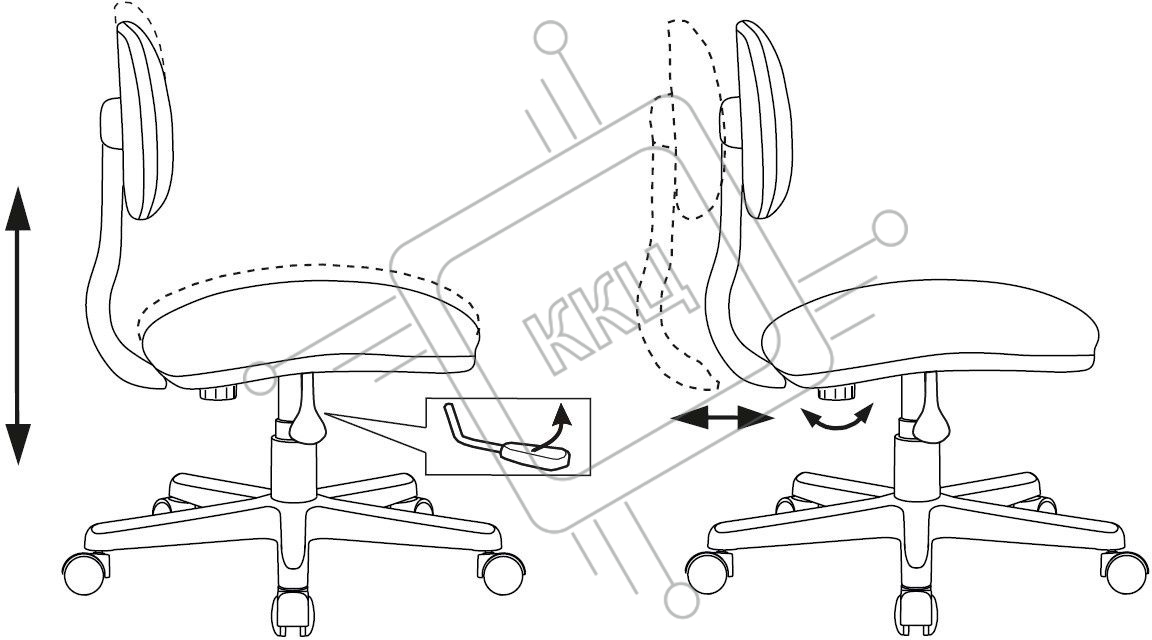 ККЦ