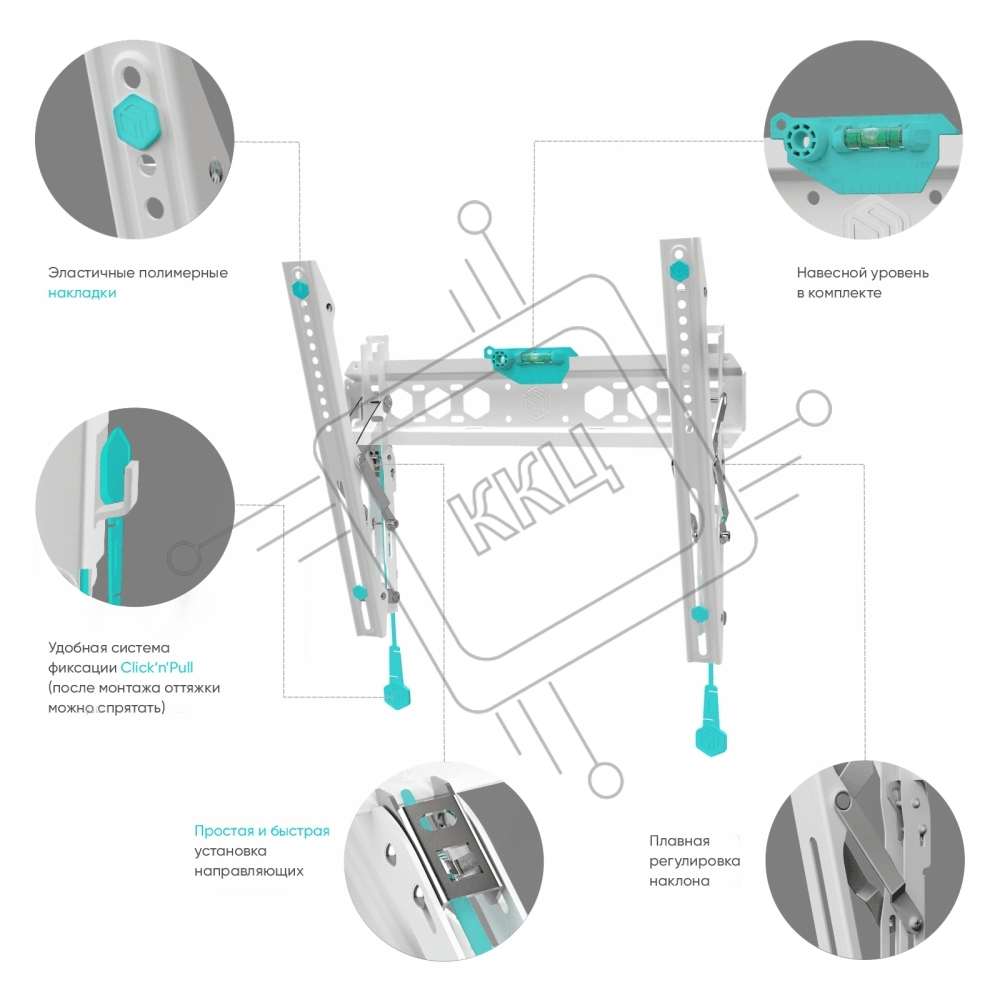 Эластичные полимерные накладки

Навесной уровень в комплекте

ККЦ

Удобная система фиксации Click'n'Pull (после монтажа оттяжки можно спрятать)

Простая и быстрая установка направляющих

Плавная регулировка наклона