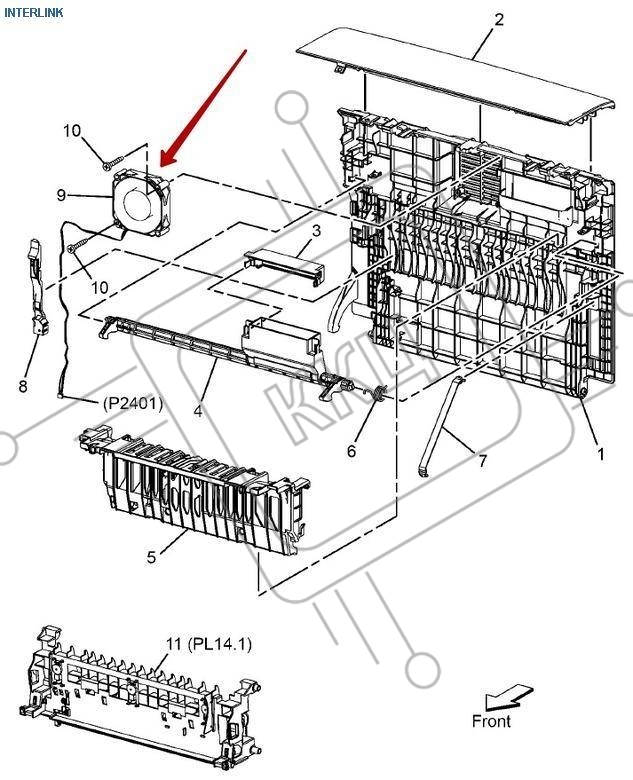 INTERLINK

2

10

9

3

10

8

(P2401)

4

6

7

1

5

11 (PL14.1)

Front