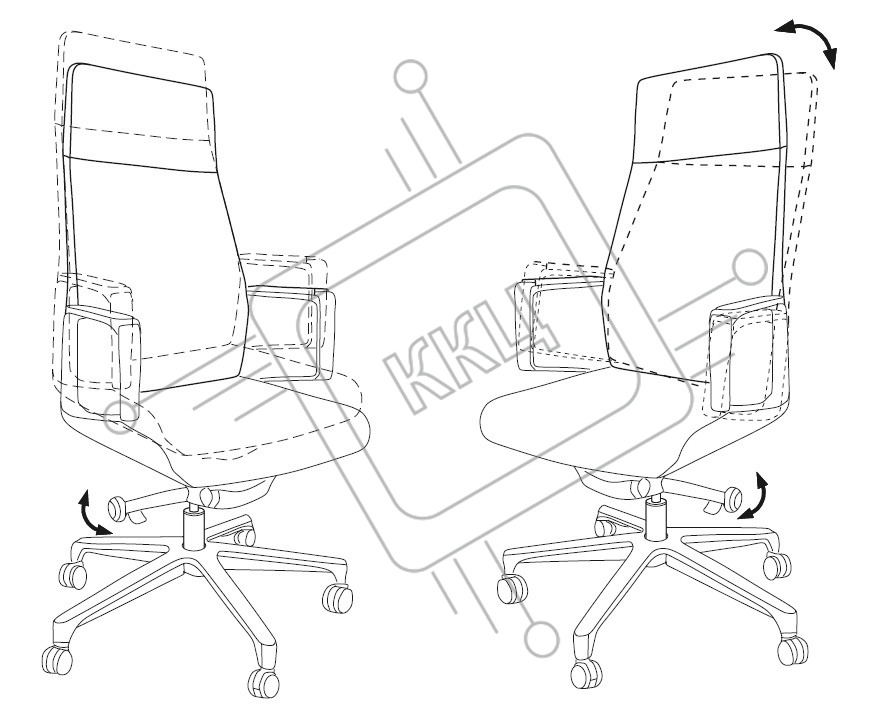 ККЦ