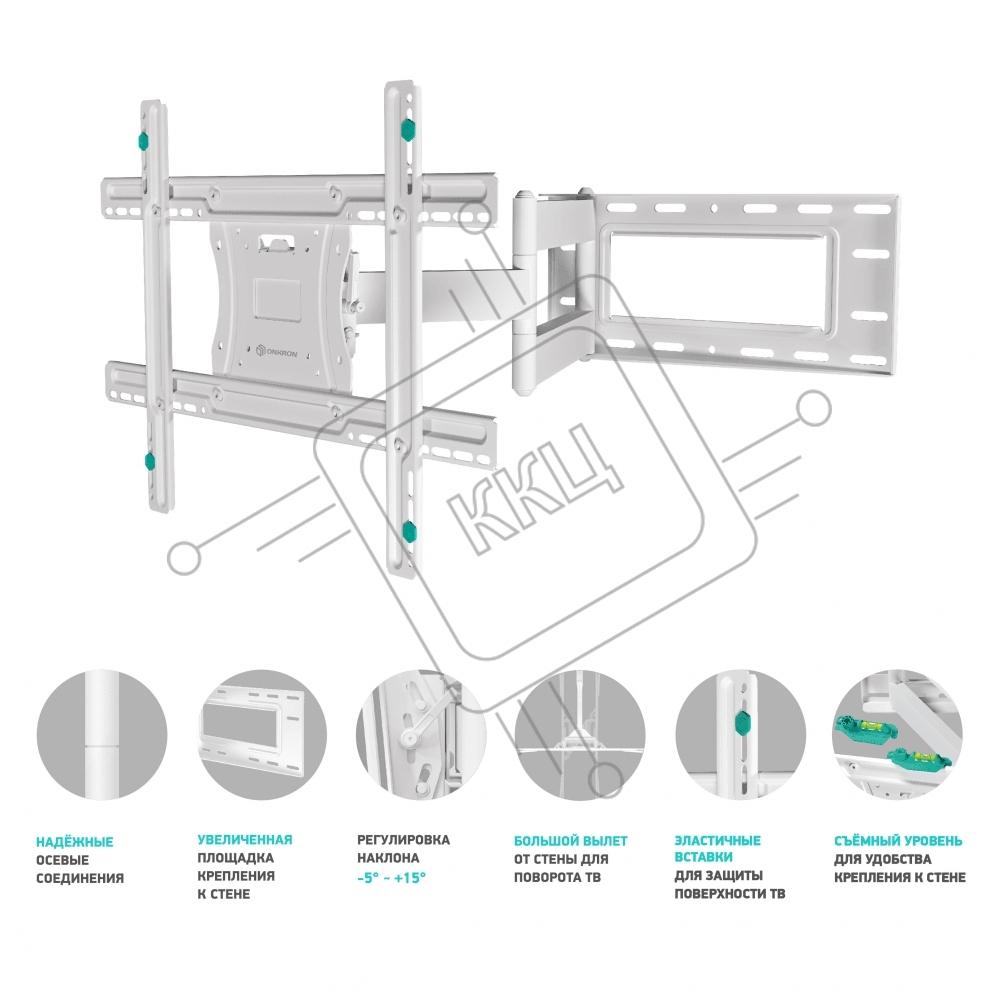 ONKRON

ККЦ

НАДЁЖНЫЕ ОСЕВЫЕ СОЕДИНЕНИЯ

УВЕЛИЧЕННАЯ ПЛОЩАДКА КРЕПЛЕНИЯ К СТЕНЕ

РЕГУЛИРОВКА НАКЛОНА -5° ~ +15°

БОЛЬШОЙ ВЫЛЕТ ОТ СТЕНЫ ДЛЯ ПОВОРОТА ТВ

ЭЛАСТИЧНЫЕ ВСТАВКИ ДЛЯ ЗАЩИТЫ ПОВЕРХНОСТИ ТВ

СЪЁМНЫЙ УРОВЕНЬ ДЛЯ УДОБСТВА КРЕПЛЕНИЯ К СТЕНЕ