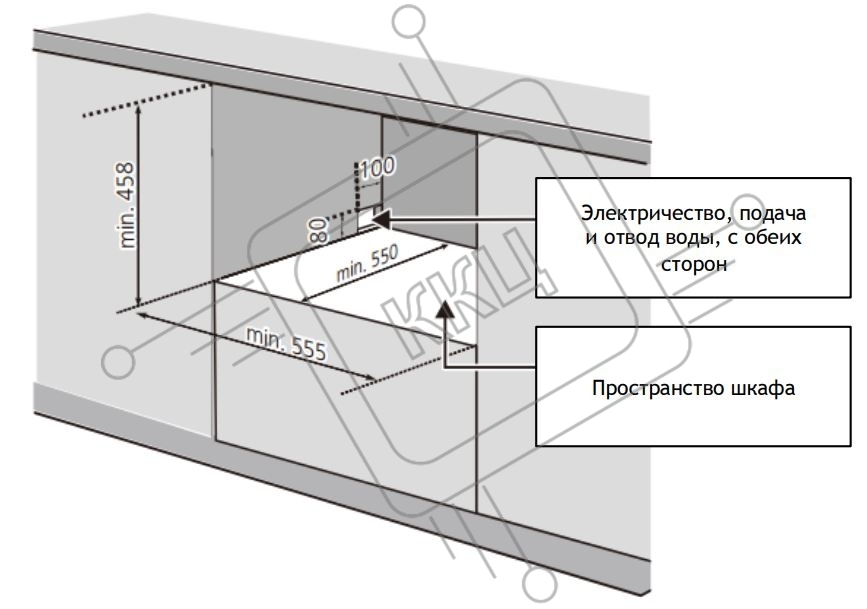 min. 458

100

80

min. 550

min. 555

Электричество, подача и отвод воды, с обеих сторон

Пространство шкафа

ККЦ