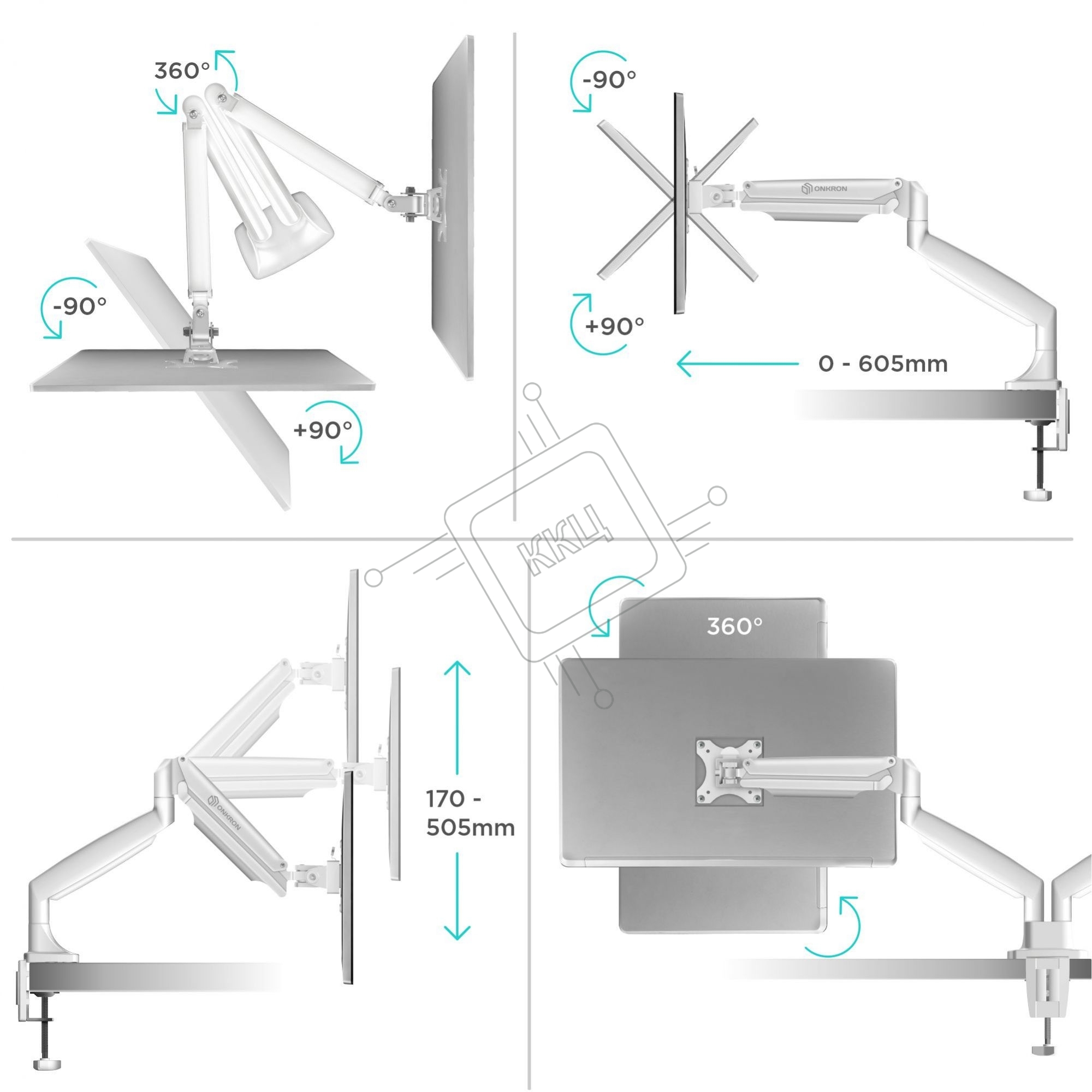 360°

-90°

+90°

-90°

ONKRON

+90°

0 - 605mm

ККЦ

ONKRON

170 - 505mm

360°