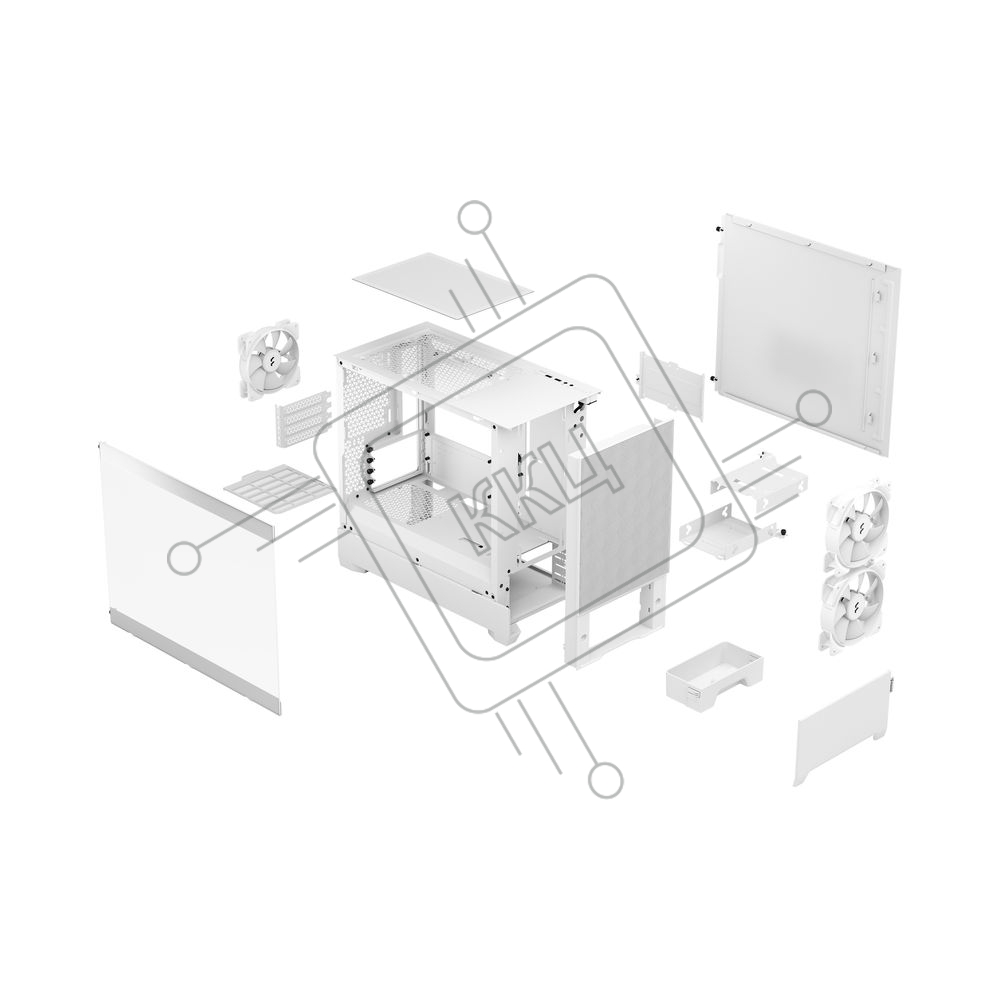 ККЦ