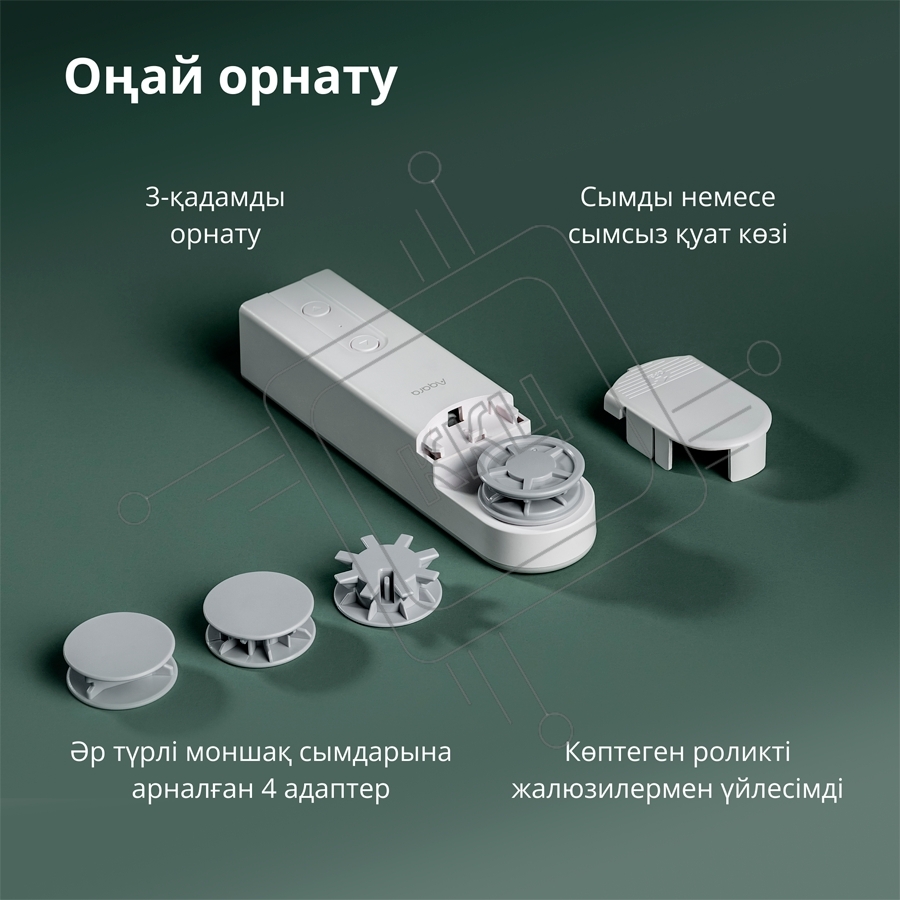 Оңай орнату

3-қадамды орнату

Сымды немесе сымсыз қуат көзі

Aqara

Әр түрлі моншақ сымдарына арналған 4 адаптер

Көптеген роликті жалюзилермен үйлесімді