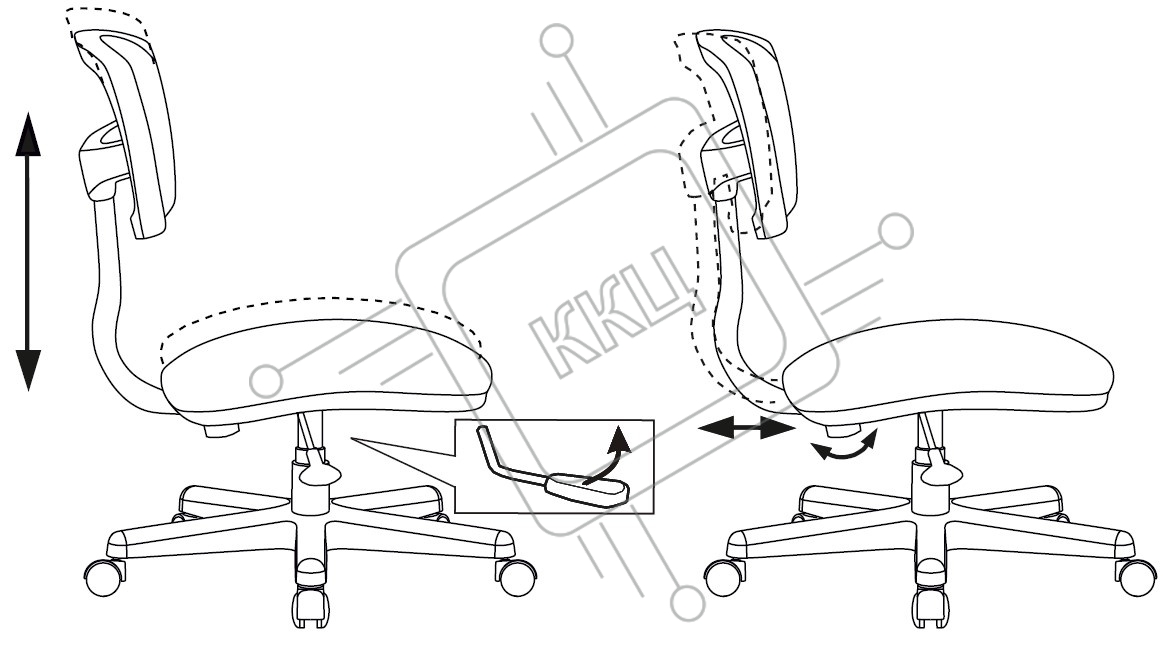 ККЦ