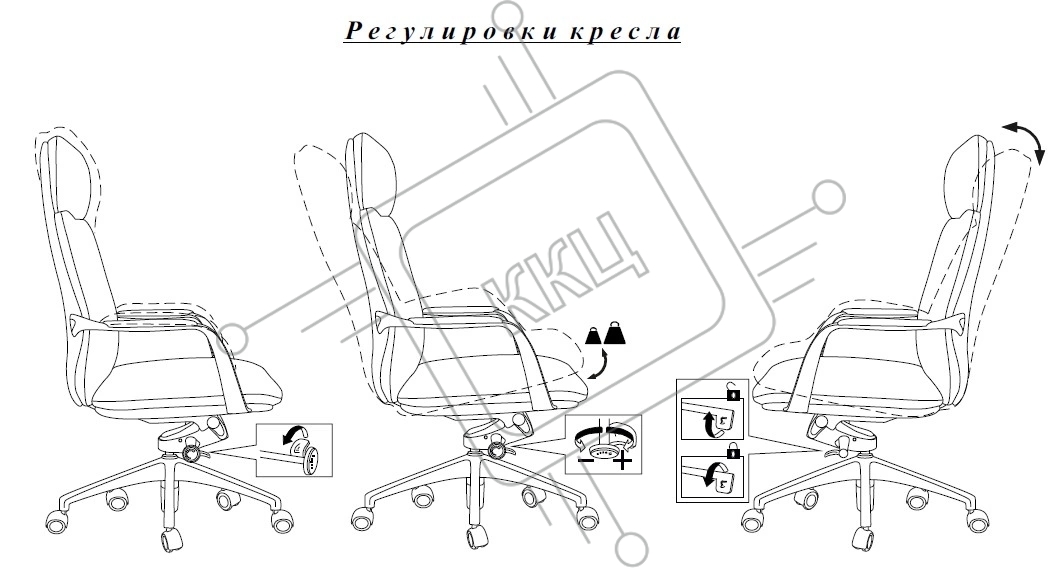 Регулировки кресла

ККЦ

− +