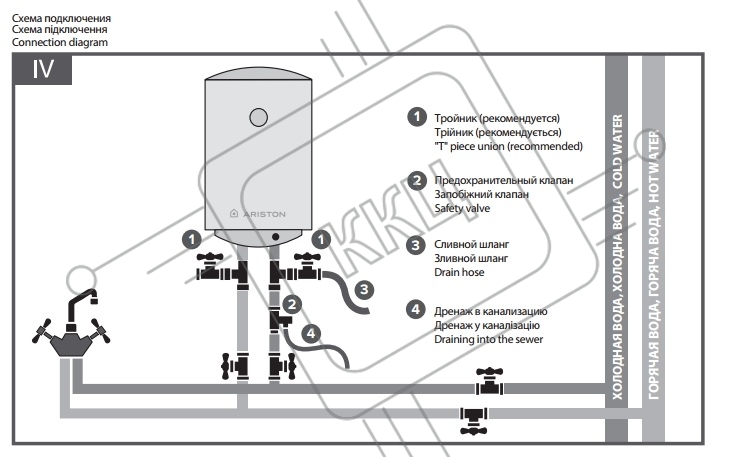 Схема подключения
Схема підключення
Connection diagram

IV

ARISTON

1
1
2
3
4

1 Тройник (рекомендуется)
Трійник (рекомендується)
"T" piece union (recommended)

2 Предохранительный клапан
Запобіжний клапан
Safety valve

3 Сливной шланг
Зливной шланг
Drain hose

4 Дренаж в канализацию
Дренаж у каналізацію
Draining into the sewer

ХОЛОДНАЯ ВОДА, ХОЛОДНА ВОДА, COLD WATER

ГОРЯЧАЯ ВОДА, ГОРЯЧА ВОДА, HOT WATER

KKL