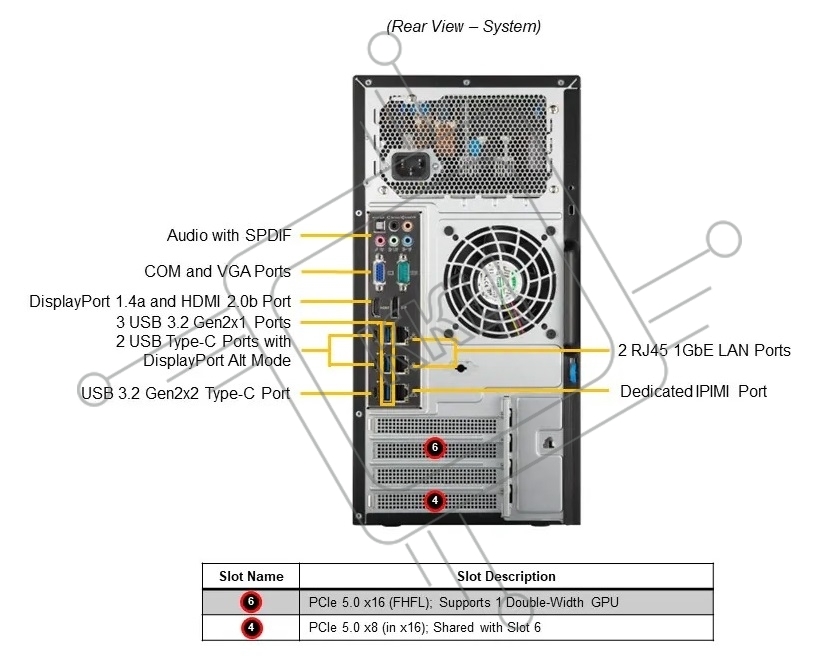 (Rear View – System)

Audio with SPDIF

COM and VGA Ports

DisplayPort 1.4a and HDMI 2.0b Port

3 USB 3.2 Gen2x1 Ports

2 USB Type-C Ports with DisplayPort Alt Mode

USB 3.2 Gen2x2 Type-C Port

2 RJ45 1GbE LAN Ports

Dedicated IPIMI Port

6

4

| Slot Name | Slot Description |
|---|---|
| 6 | PCIe 5.0 x16 (FHFL); Supports 1 Double-Width GPU |
| 4 | PCIe 5.0 x8 (in x16); Shared with Slot 6 |