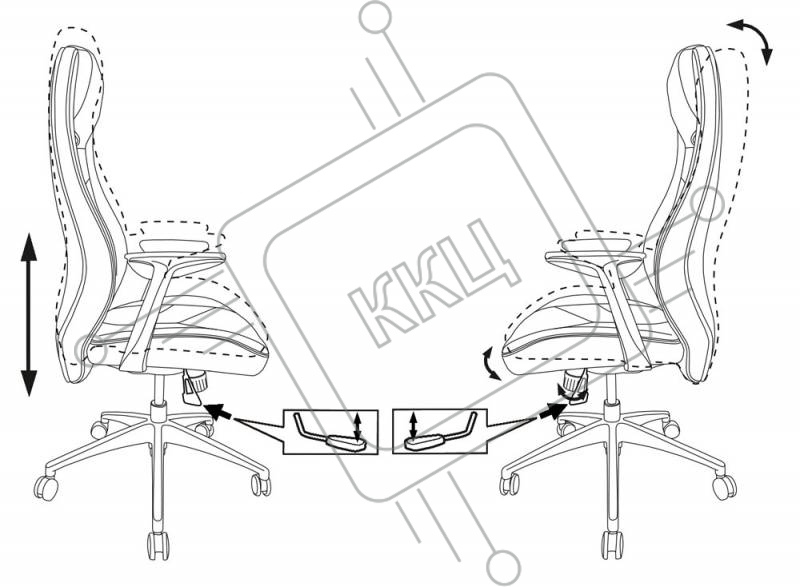 ККЦ