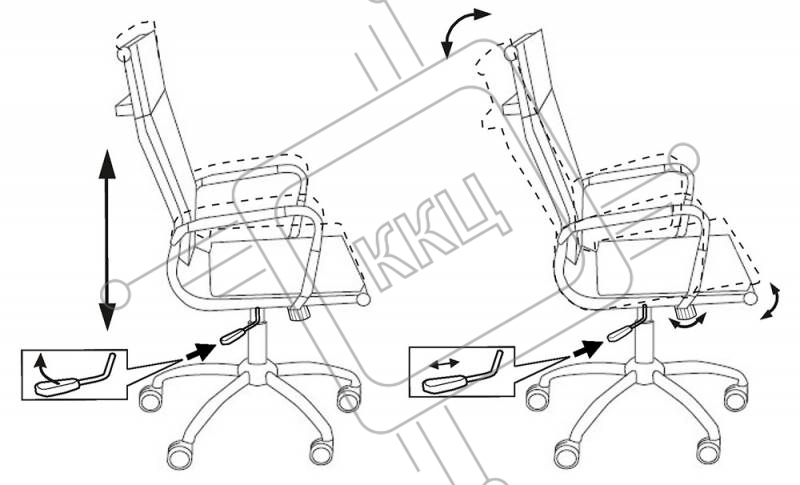 ККЦ