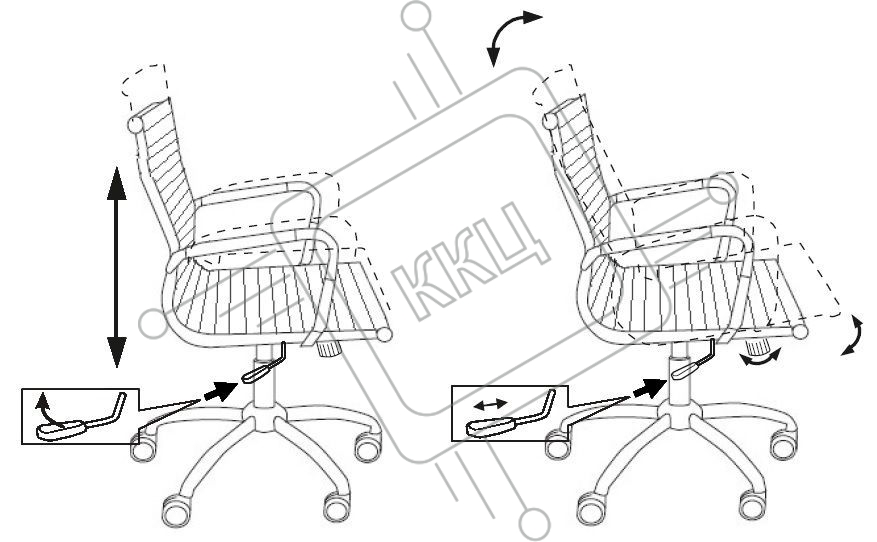 ККЦ