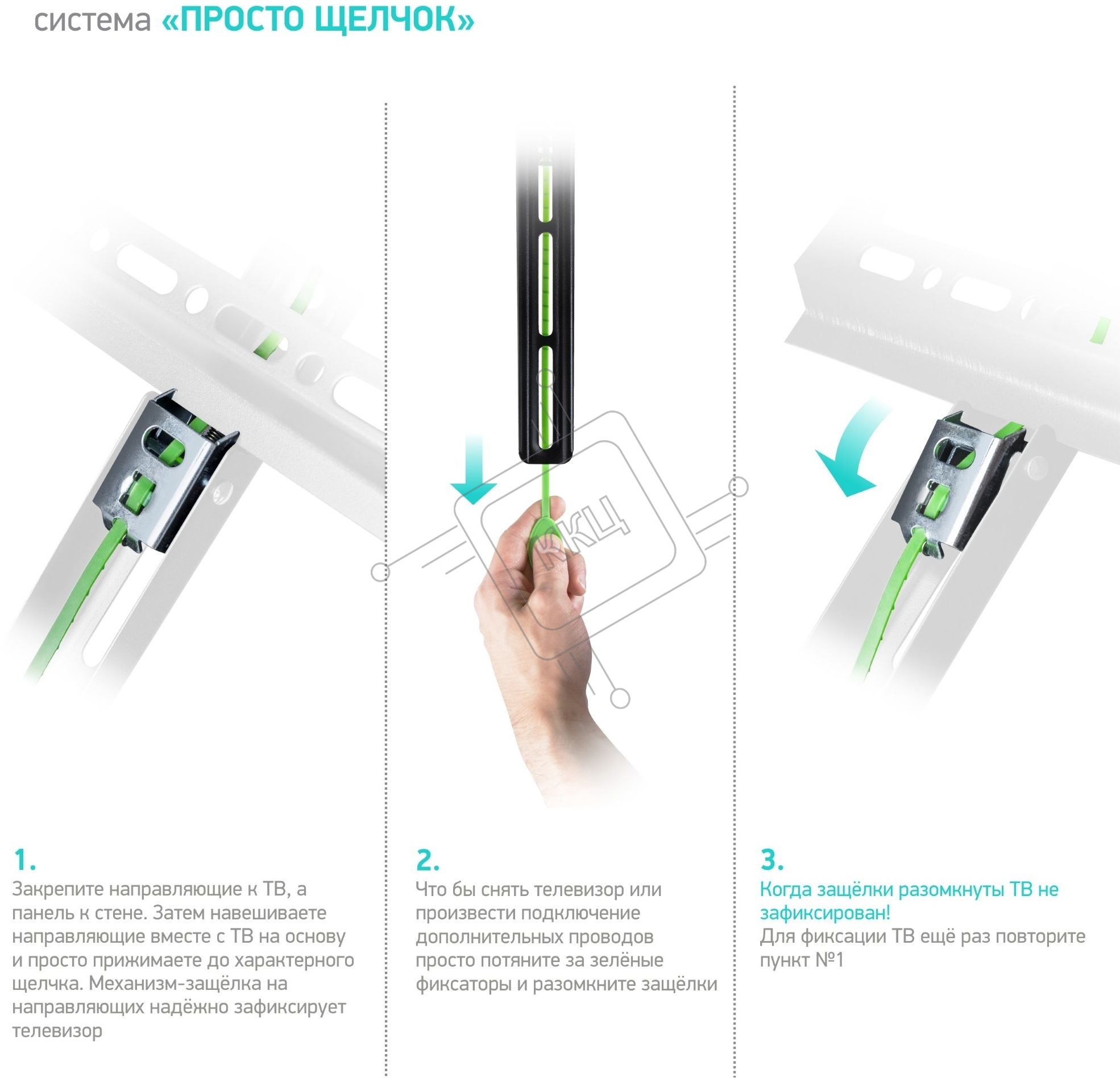 система «ПРОСТО ЩЕЛЧОК»

ККЦ

1.
Закрепите направляющие к ТВ, а панель к стене. Затем навешиваете направляющие вместе с ТВ на основу и просто прижимаете до характерного щелчка. Механизм-защёлка на направляющих надёжно зафиксирует телевизор

2.
Что бы снять телевизор или произвести подключение дополнительных проводов просто потяните за зелёные фиксаторы и разомкните защёлки

3.
Когда защёлки разомкнуты ТВ не зафиксирован!
Для фиксации ТВ ещё раз повторите пункт №1