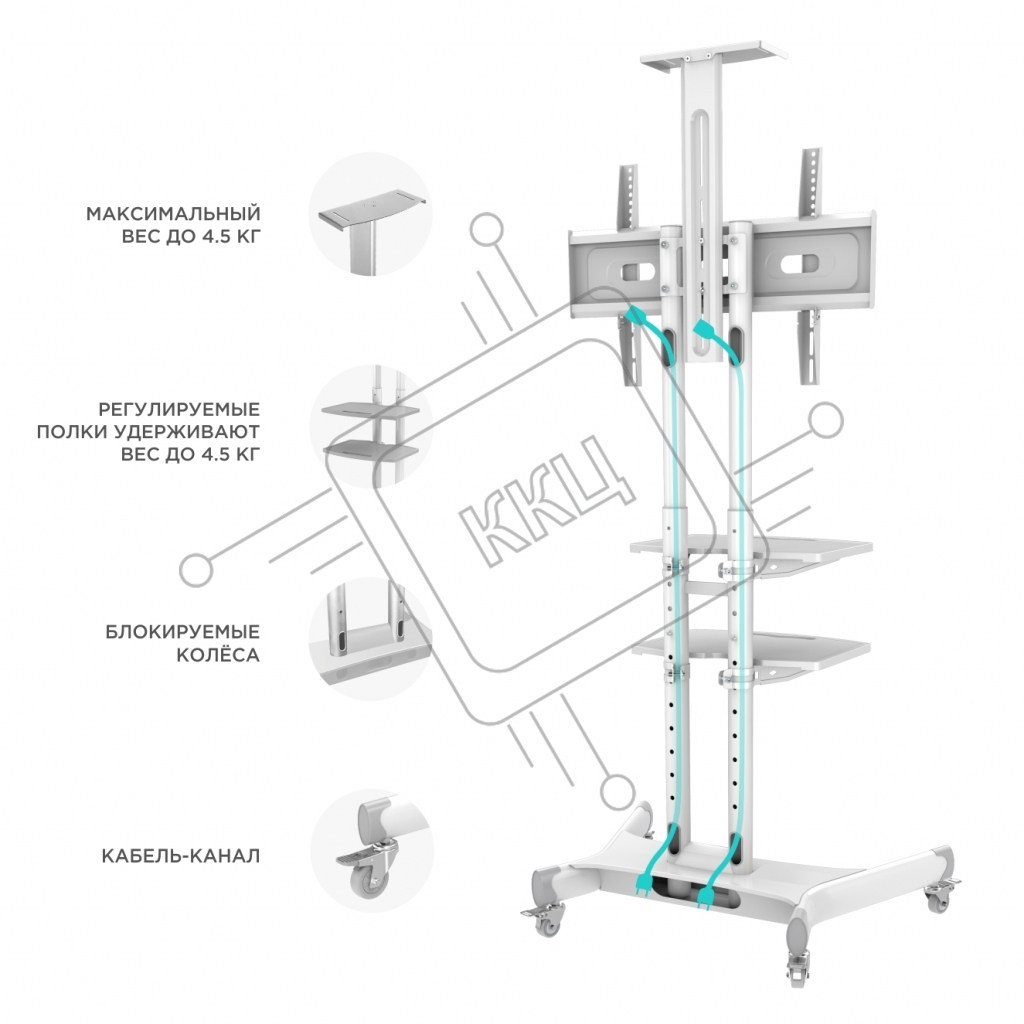 МАКСИМАЛЬНЫЙ ВЕС ДО 4.5 КГ

РЕГУЛИРУЕМЫЕ ПОЛКИ УДЕРЖИВАЮТ ВЕС ДО 4.5 КГ

БЛОКИРУЕМЫЕ КОЛЁСА

КАБЕЛЬ-КАНАЛ

ККЦ