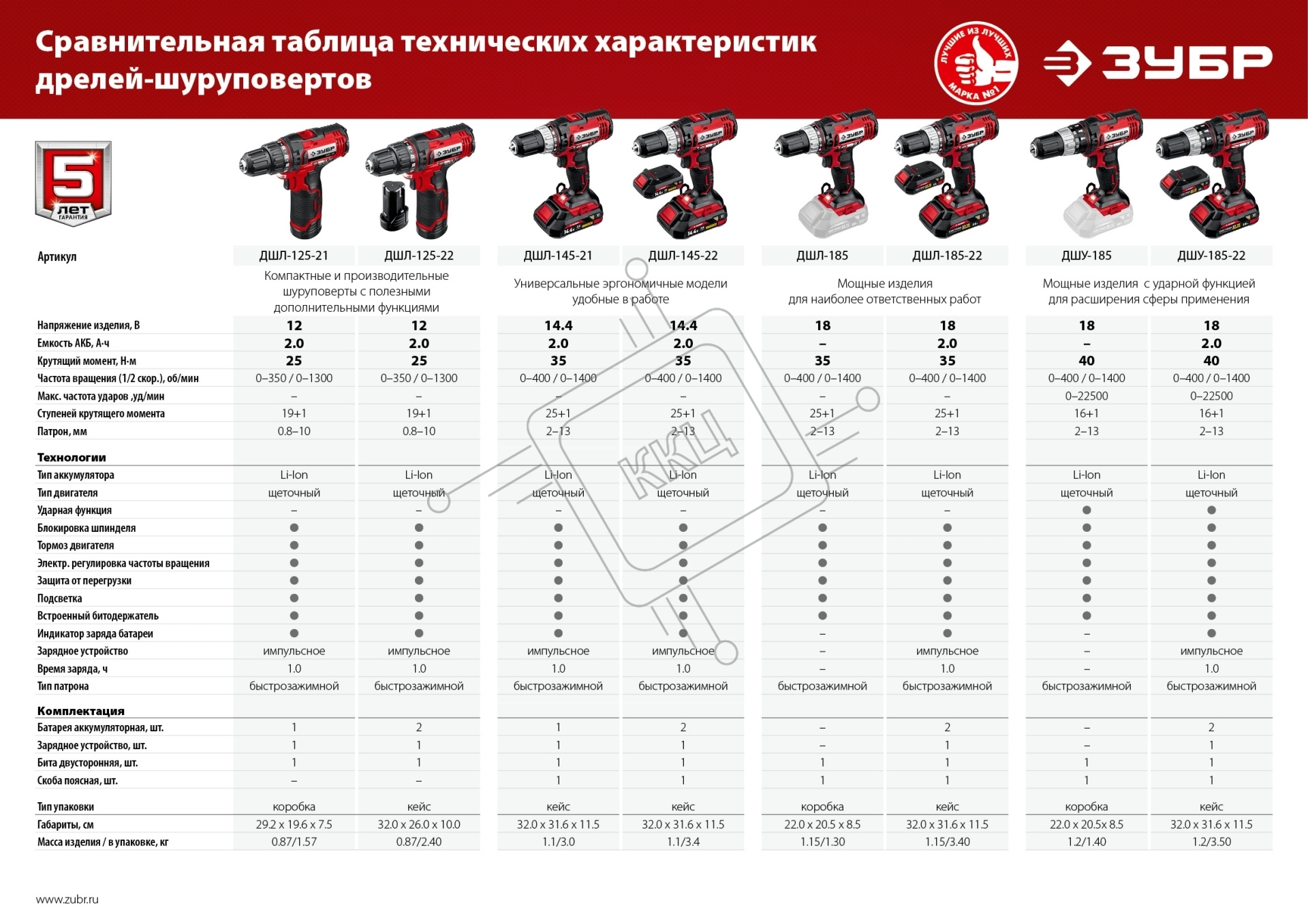 Сравнительная таблица технических характеристик дрелей-шуруповертов

ЛУЧШИЕ ИЗ ЛУЧШИХ МАРКА №1

ЗУБР

5 ЛЕТ ГАРАНТИЯ

| Артикул | ДШЛ-125-21 | ДШЛ-125-22 | ДШЛ-145-21 | ДШЛ-145-22 | ДШЛ-185 | ДШЛ-185-22 | ДШУ-185 | ДШУ-185-22 |
|---|---|---|---|---|---|---|---|---|
| | Компактные и производительные шуруповерты с полезными дополнительными функциями | | Универсальные эргономичные модели удобные в работе | | Мощные изделия для наиболее ответственных работ | | Мощные изделия с ударной функцией для расширения сферы применения | |
| Напряжение изделия, В | 12 | 12 | 14.4 | 14.4 | 18 | 18 | 18 | 18 |
| Емкость АКБ, А·ч | 2.0 | 2.0 | 2.0 | 2.0 | – | 2.0 | – | 2.0 |
| Крутящий момент, Н·м | 25 | 25 | 35 | 35 | 35 | 35 | 40 | 40 |
| Частота вращения (1/2 скор.), об/мин | 0–350 / 0–1300 | 0–350 / 0–1300 | 0–400 / 0–1400 | 0–400 / 0–1400 | 0–400 / 0–1400 | 0–400 / 0–1400 | 0–400 / 0–1400 | 0–400 / 0–1400 |
| Макс. частота ударов ,уд/мин | – | – | – | – | – | – | 0–22500 | 0–22500 |
| Ступеней крутящего момента | 19+1 | 19+1 | 25+1 | 25+1 | 25+1 | 25+1 | 16+1 | 16+1 |
| Патрон, мм | 0.8–10 | 0.8–10 | 2–13 | 2–13 | 2–13 | 2–13 | 2–13 | 2–13 |
| Технологии | | | | | | | | |
| Тип аккумулятора | Li-Ion | Li-Ion | Li-Ion | Li-Ion | Li-Ion | Li-Ion | Li-Ion | Li-Ion |
| Тип двигателя | щеточный | щеточный | щеточный | щеточный | щеточный | щеточный | щеточный | щеточный |
| Ударная функция | – | – | – | – | – | – | ● | ● |
| Блокировка шпинделя | ● | ● | ● | ● | ● | ● | ● | ● |
| Тормоз двигателя | ● | ● | ● | ● | ● | ● | ● | ● |
| Электр. регулировка частоты вращения | ● | ● | ● | ● | ● | ● | ● | ● |
| Защита от перегрузки | ● | ● | ● | ● | ● | ● | ● | ● |
| Подсветка | ● | ● | ● | ● | ● | ● | ● | ● |
| Встроенный битодержатель | ● | ● | ● | ● | ● | ● | ● | ● |
| Индикатор заряда батареи | ● | ● | ● | ● | – | ● | – | ● |
| Зарядное устройство | импульсное | импульсное | импульсное | импульсное | – | импульсное | – | импульсное |
| Время заряда, ч | 1.0 | 1.0 | 1.0 | 1.0 | – | 1.0 | – | 1.0 |
| Тип патрона | быстрозажимной | быстрозажимной | быстрозажимной | быстрозажимной | быстрозажимной | быстрозажимной | быстрозажимной | быстрозажимной |
| Комплектация | | | | | | | | |
| Батарея аккумуляторная, шт. | 1 | 2 | 1 | 2 | – | 2 | – | 2 |
| Зарядное устройство, шт. | 1 | 1 | 1 | 1 | – | 1 | – | 1 |
| Бита двусторонняя, шт. | 1 | 1 | 1 | 1 | 1 | 1 | 1 | 1 |
| Скоба поясная, шт. | – | – | 1 | 1 | 1 | 1 | 1 | 1 |
| Тип упаковки | коробка | кейс | кейс | кейс | коробка | кейс | коробка | кейс |
| Габариты, см | 29.2 x 19.6 x 7.5 | 32.0 x 26.0 x 10.0 | 32.0 x 31.6 x 11.5 | 32.0 x 31.6 x 11.5 | 22.0 x 20.5 x 8.5 | 32.0 x 31.6 x 11.5 | 22.0 x 20.5x 8.5 | 32.0 x 31.6 x 11.5 |
| Масса изделия / в упаковке, кг | 0.87/1.57 | 0.87/2.40 | 1.1/3.0 | 1.1/3.4 | 1.15/1.30 | 1.15/3.40 | 1.2/1.40 | 1.2/3.50 |

ККЦ

www.zubr.ru