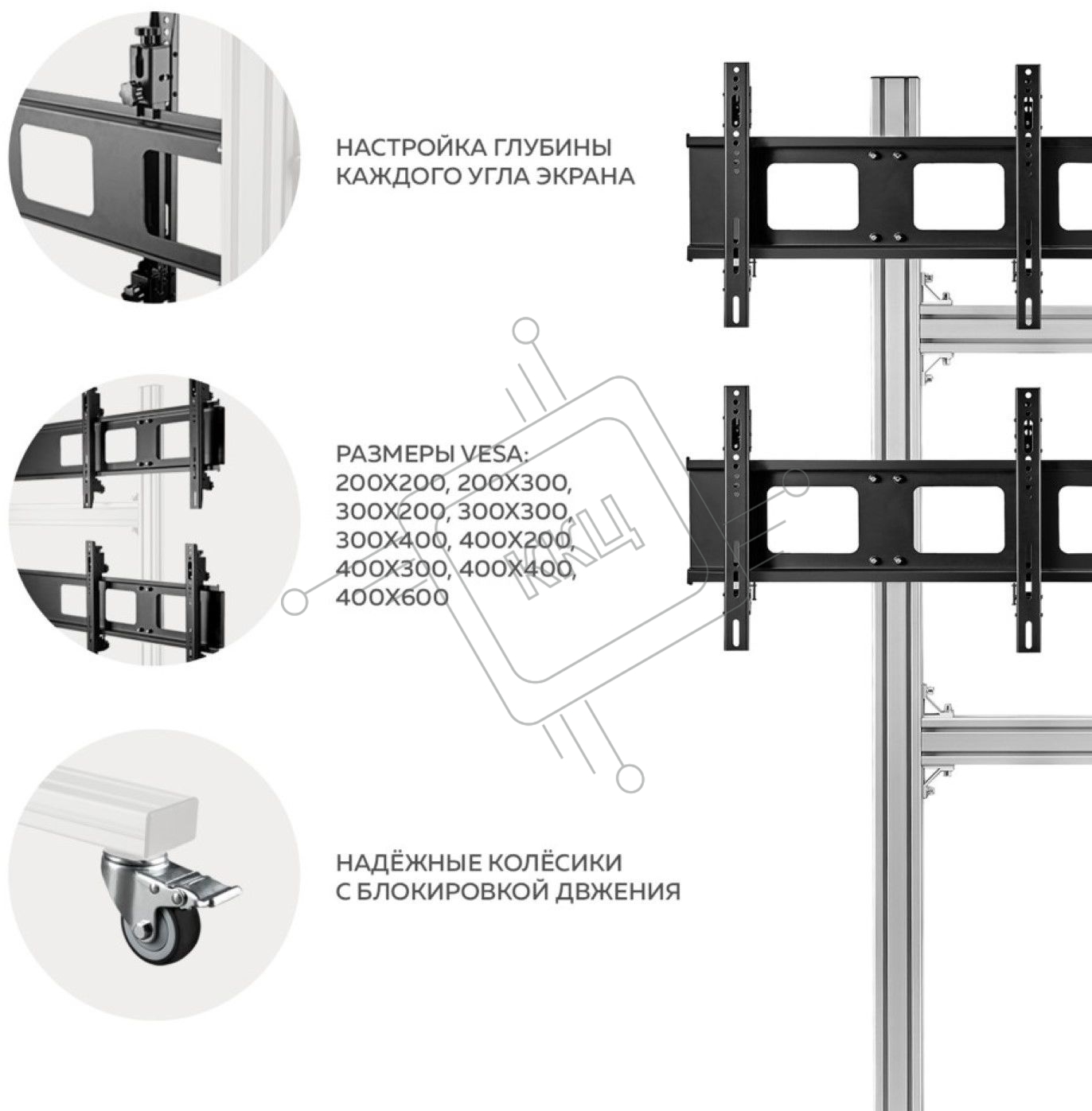 НАСТРОЙКА ГЛУБИНЫ
КАЖДОГО УГЛА ЭКРАНА

РАЗМЕРЫ VESA:
200X200, 200X300,
300X200, 300X300,
300X400, 400X200,
400X300, 400X400,
400X600

ККЦ

НАДЁЖНЫЕ КОЛЁСИКИ
С БЛОКИРОВКОЙ ДВЖЕНИЯ