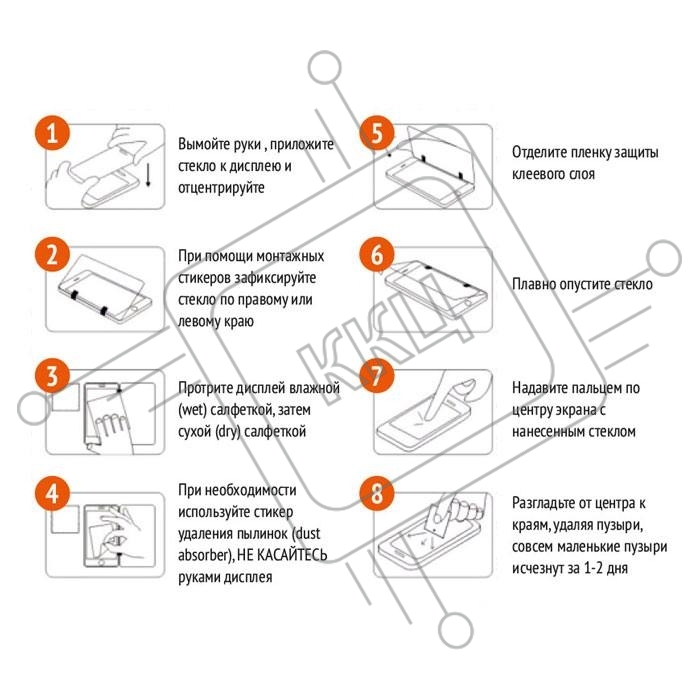 1
Вымойте руки , приложите стекло к дисплею и отцентрируйте

2
При помощи монтажных стикеров зафиксируйте стекло по правому или левому краю

3
Протрите дисплей влажной (wet) салфеткой, затем сухой (dry) салфеткой

4
При необходимости используйте стикер удаления пылинок (dust absorber), НЕ КАСАЙТЕСЬ руками дисплея

5
Отделите пленку защиты клеевого слоя

6
Плавно опустите стекло

7
Надавите пальцем по центру экрана с нанесенным стеклом

8
Разгладьте от центра к краям, удаляя пузыри, совсем маленькие пузыри исчезнут за 1-2 дня

ККЦ