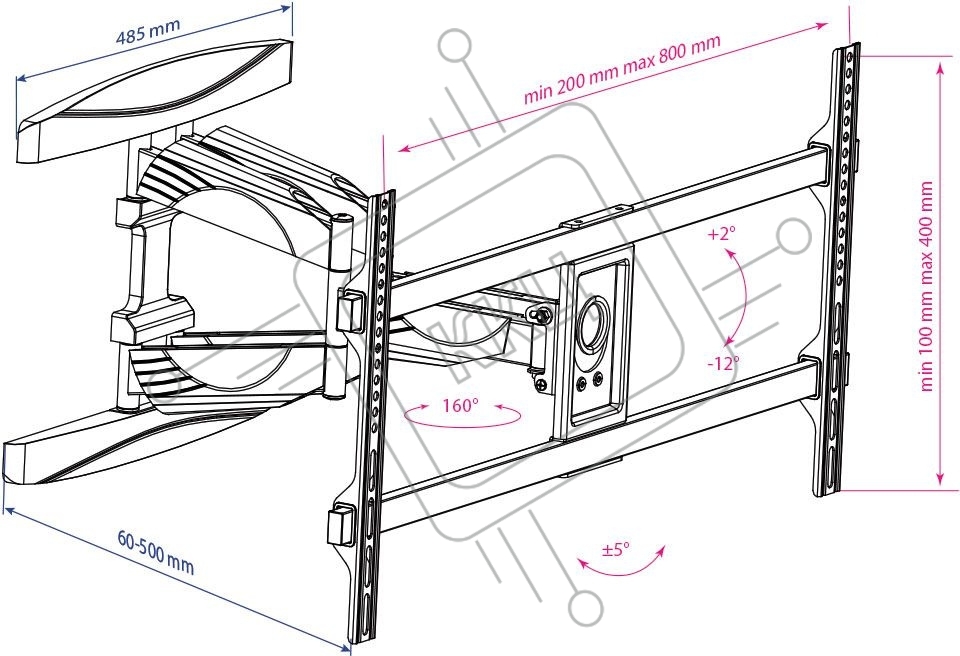 485 mm

min 200 mm max 800 mm

min 100 mm max 400 mm

+2°

-12°

160°

±5°

60-500 mm