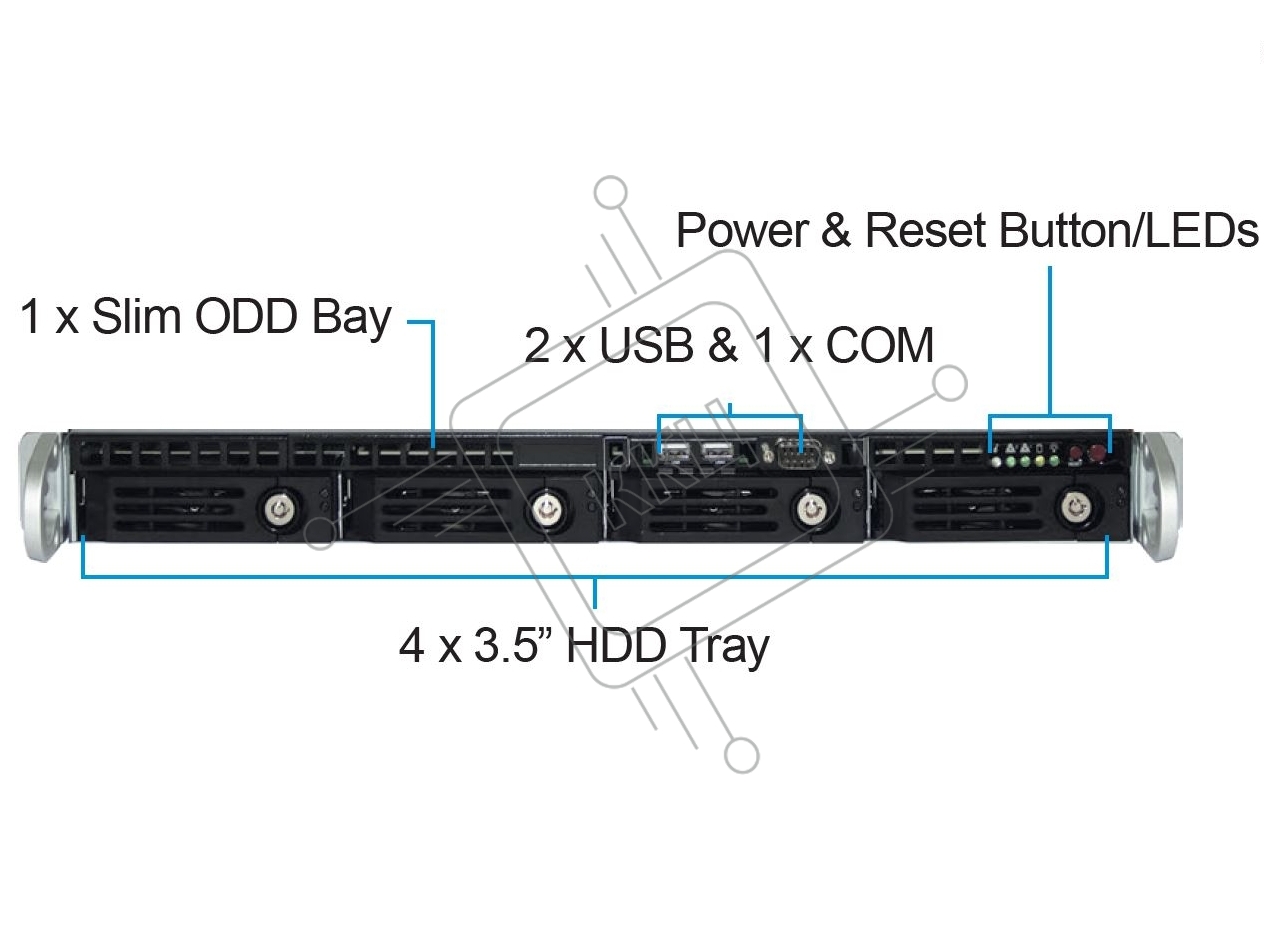 Power & Reset Button/LEDs

1 x Slim ODD Bay

2 x USB & 1 x COM

4 x 3.5” HDD Tray