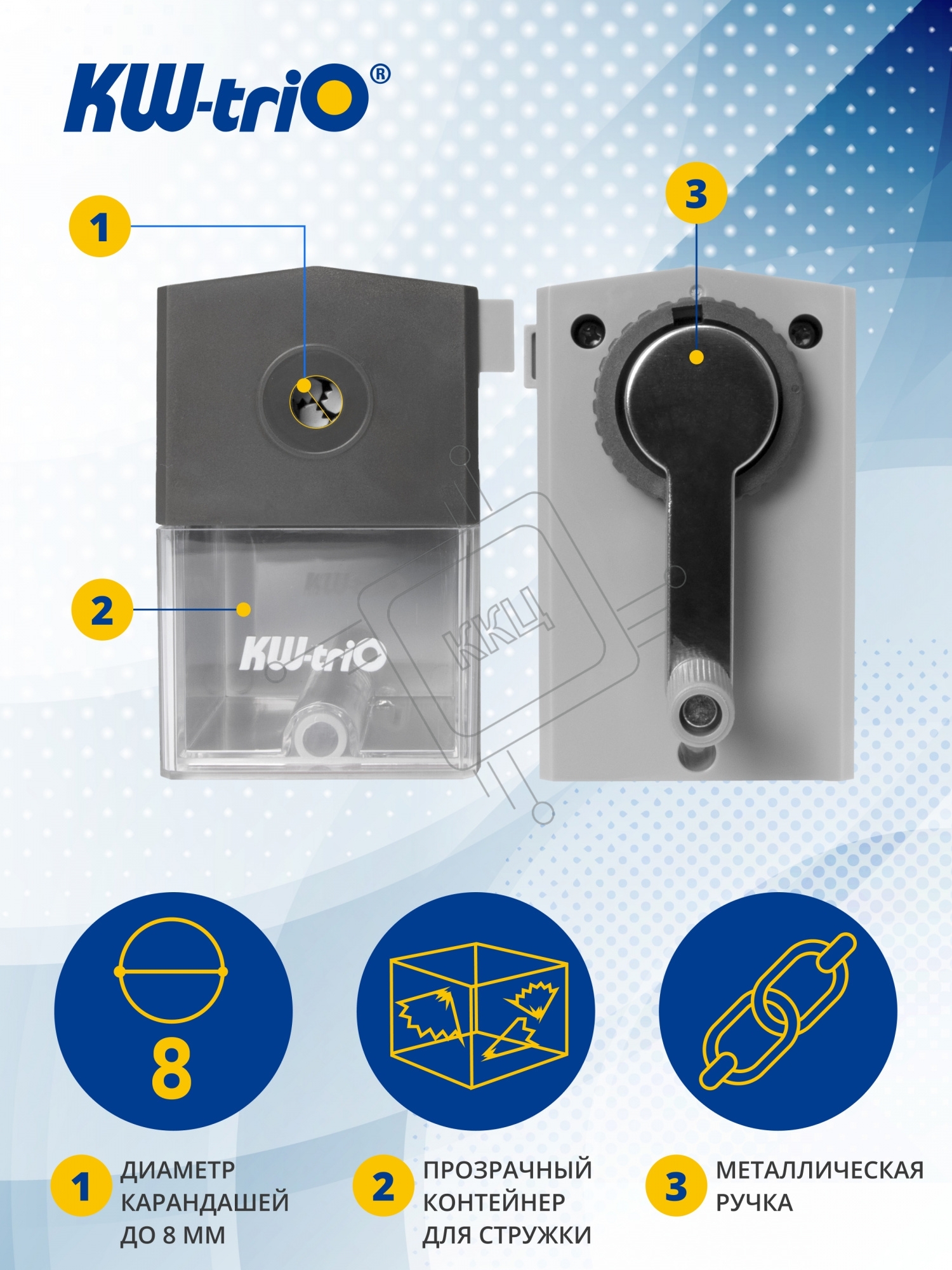 KW-triO®

1

3

2

KW-triO

ККЦ

8

1 ДИАМЕТР КАРАНДАШЕЙ ДО 8 ММ

2 ПРОЗРАЧНЫЙ КОНТЕЙНЕР ДЛЯ СТРУЖКИ

3 МЕТАЛЛИЧЕСКАЯ РУЧКА