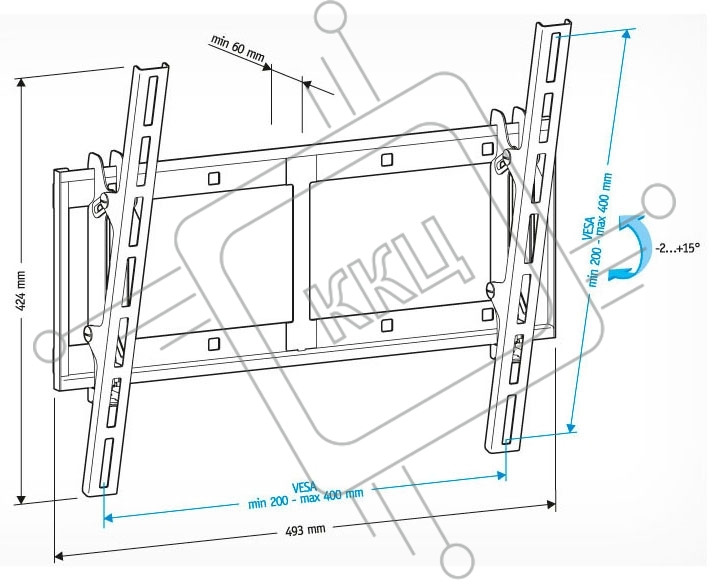 min 60 mm

424 mm

VESA
min 200 - max 400 mm

-2...+15°

ККЦ

VESA
min 200 - max 400 mm

493 mm