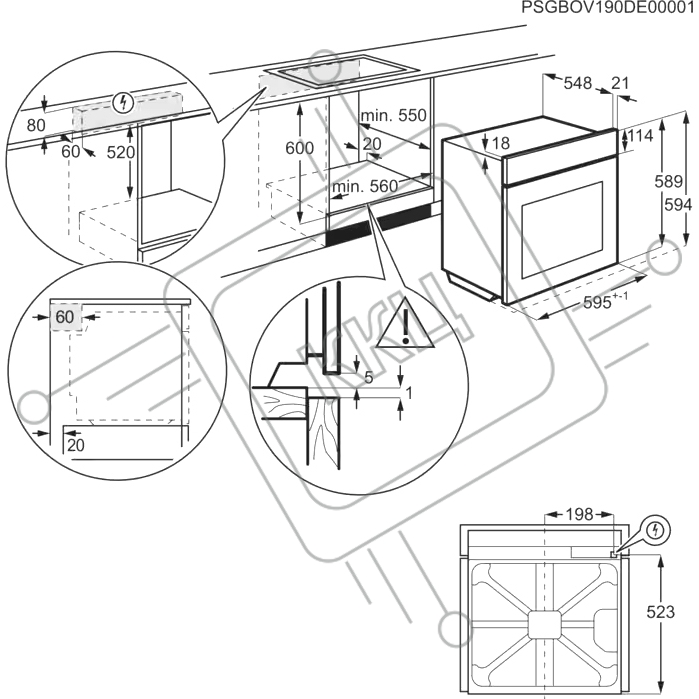 PSGBOV190DE00001

80
60
520
600
min. 550
20
min. 560
548
21
18
114
589
594
$595^{+-1}$
60
20
5
1
198
523