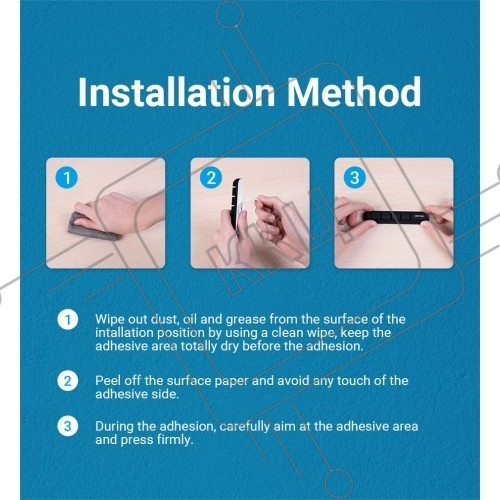 Installation Method

1

2

3

1 Wipe out dust, oil and grease from the surface of the intallation position by using a clean wipe, keep the adhesive area totally dry before the adhesion.

2 Peel off the surface paper and avoid any touch of the adhesive side.

3 During the adhesion, carefully aim at the adhesive area and press firmly.