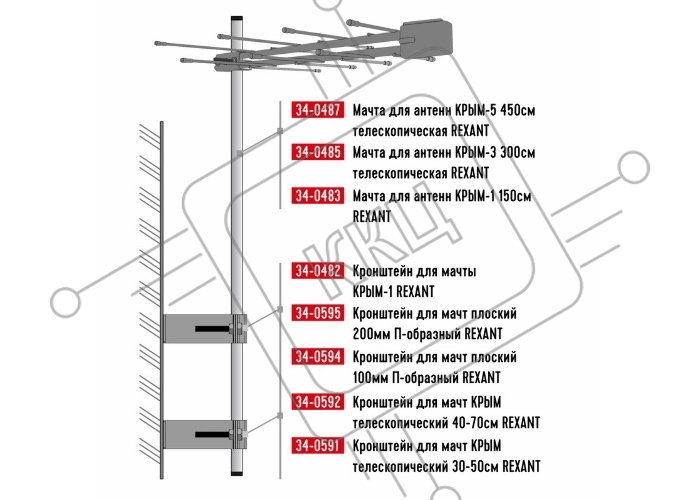 34-0487 Мачта для антенн КРЫМ-5 450см телескопическая REXANT

34-0485 Мачта для антенн КРЫМ-3 300см телескопическая REXANT

34-0483 Мачта для антенн КРЫМ-1 150см REXANT

34-0482 Кронштейн для мачты КРЫМ-1 REXANT

34-0595 Кронштейн для мачт плоский 200мм П-образный REXANT

34-0594 Кронштейн для мачт плоский 100мм П-образный REXANT

34-0592 Кронштейн для мачт КРЫМ телескопический 40-70см REXANT

34-0591 Кронштейн для мачт КРЫМ телескопический 30-50см REXANT

ККЦ