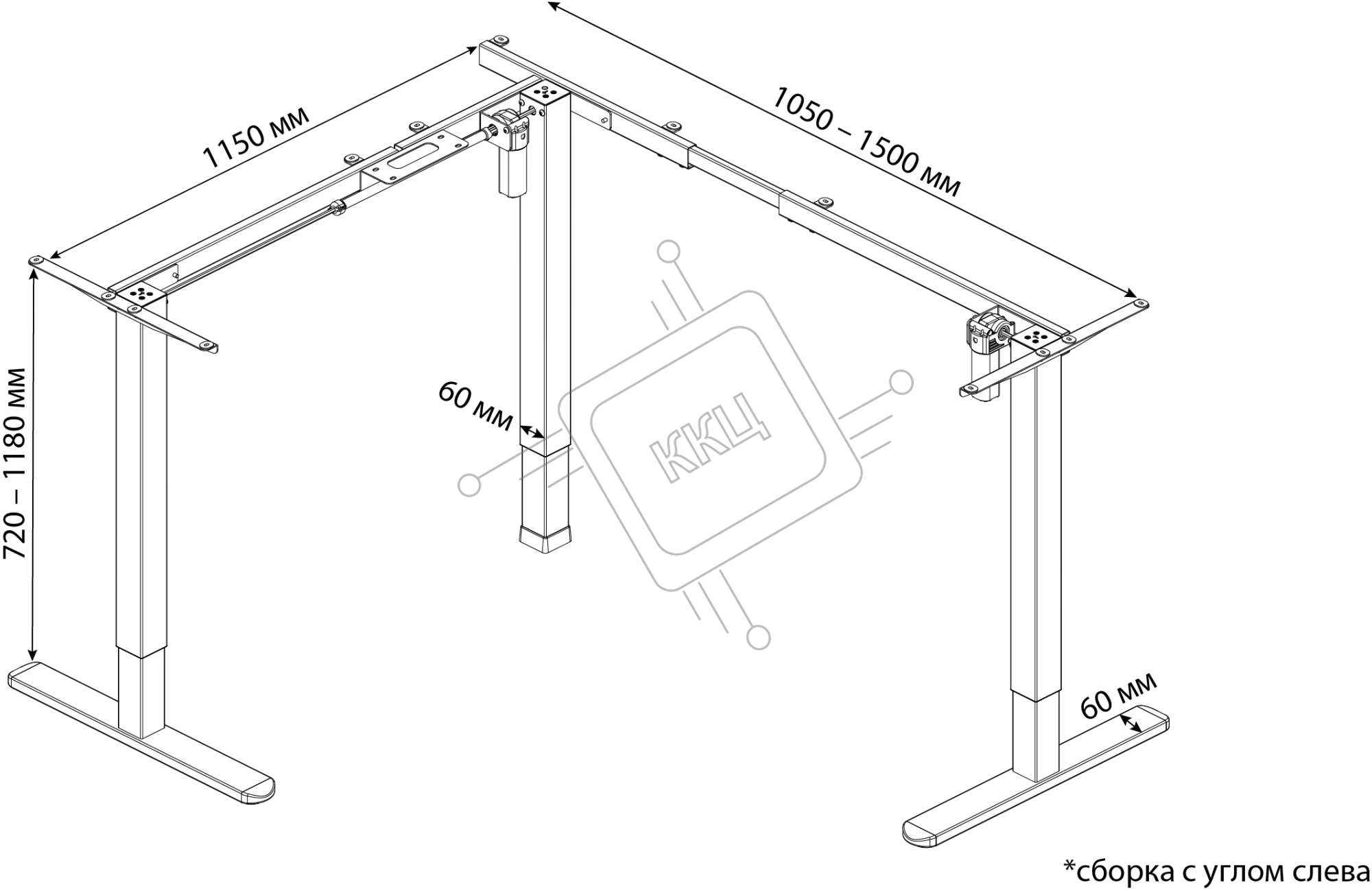 1150 мм

1050 – 1500 мм

720 – 1180 мм

60 мм

ККЦ

60 мм

*сборка с углом слева