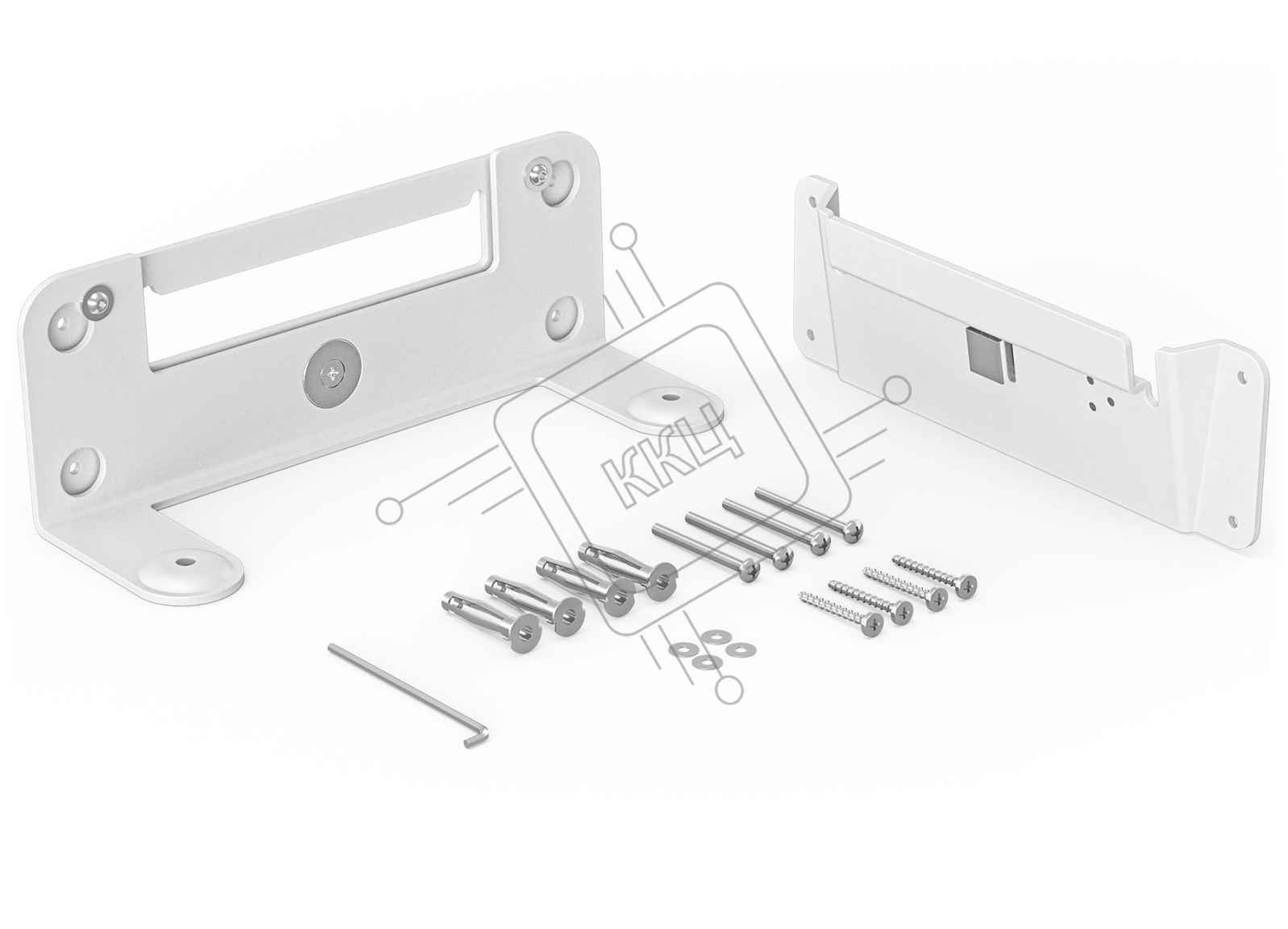 ККЦ