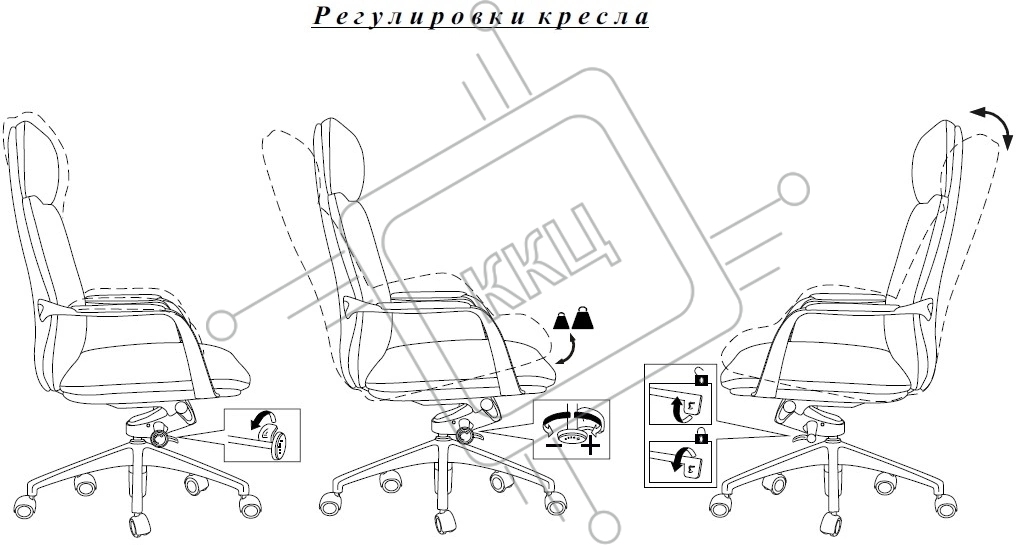 Регулировки кресла

ККЦ

− +