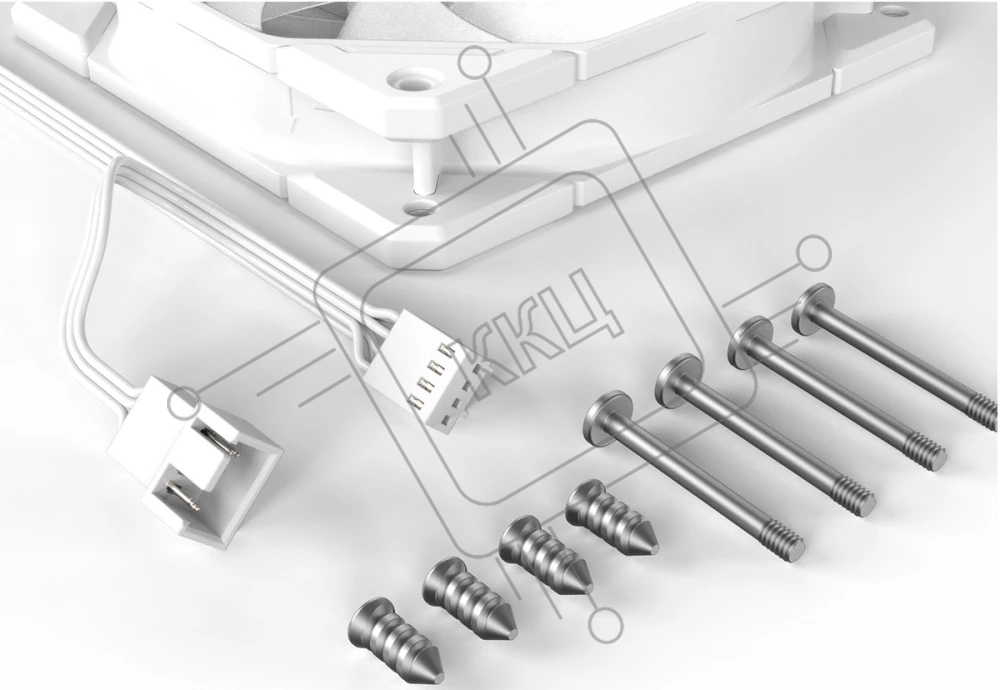 ККЦ