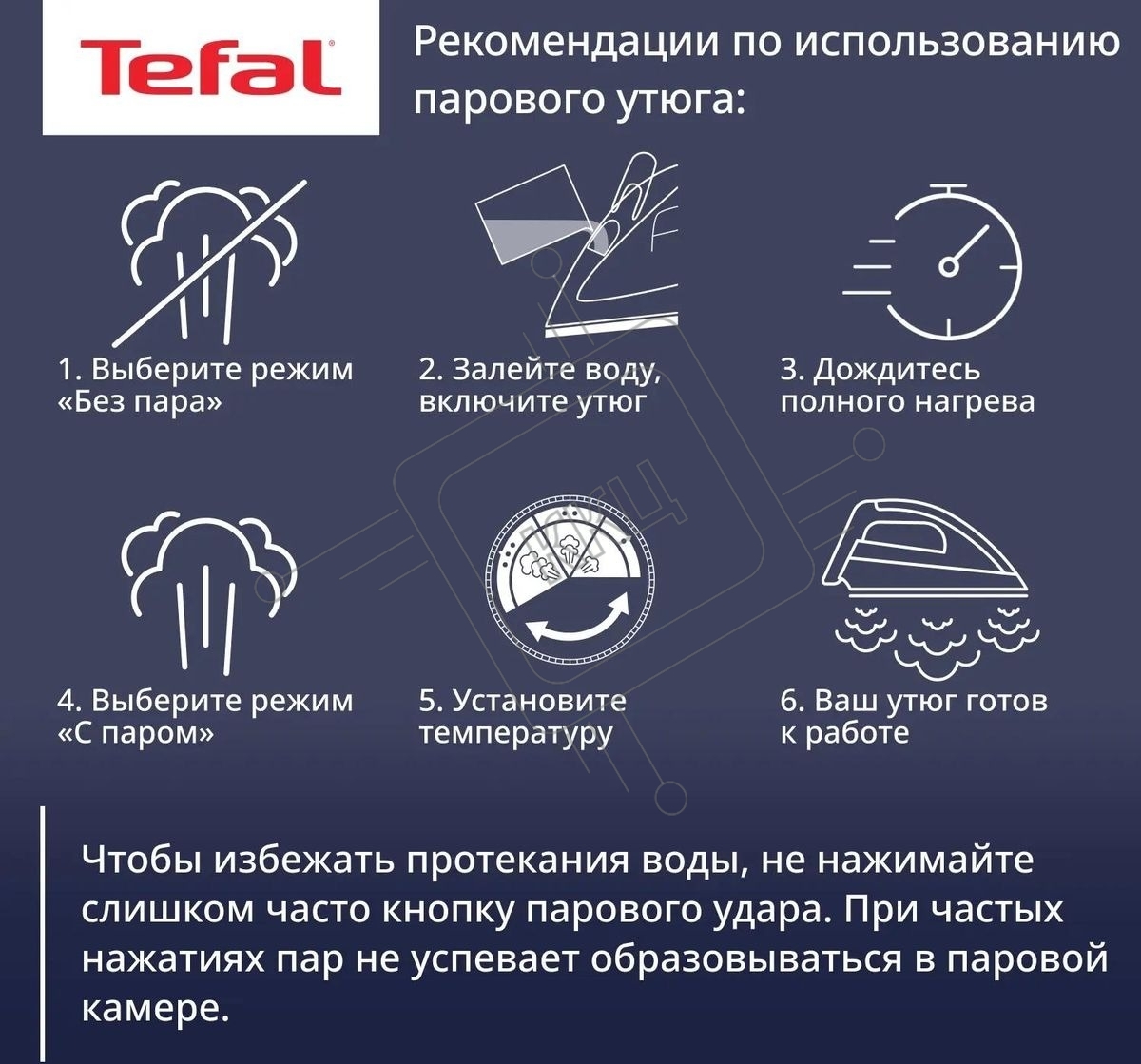 Tefal

Рекомендации по использованию парового утюга:

1. Выберите режим «Без пара»

2. Залейте воду, включите утюг

3. Дождитесь полного нагрева

4. Выберите режим «С паром»

5. Установите температуру

6. Ваш утюг готов к работе

Чтобы избежать протекания воды, не нажимайте слишком часто кнопку парового удара. При частых нажатиях пар не успевает образовываться в паровой камере.