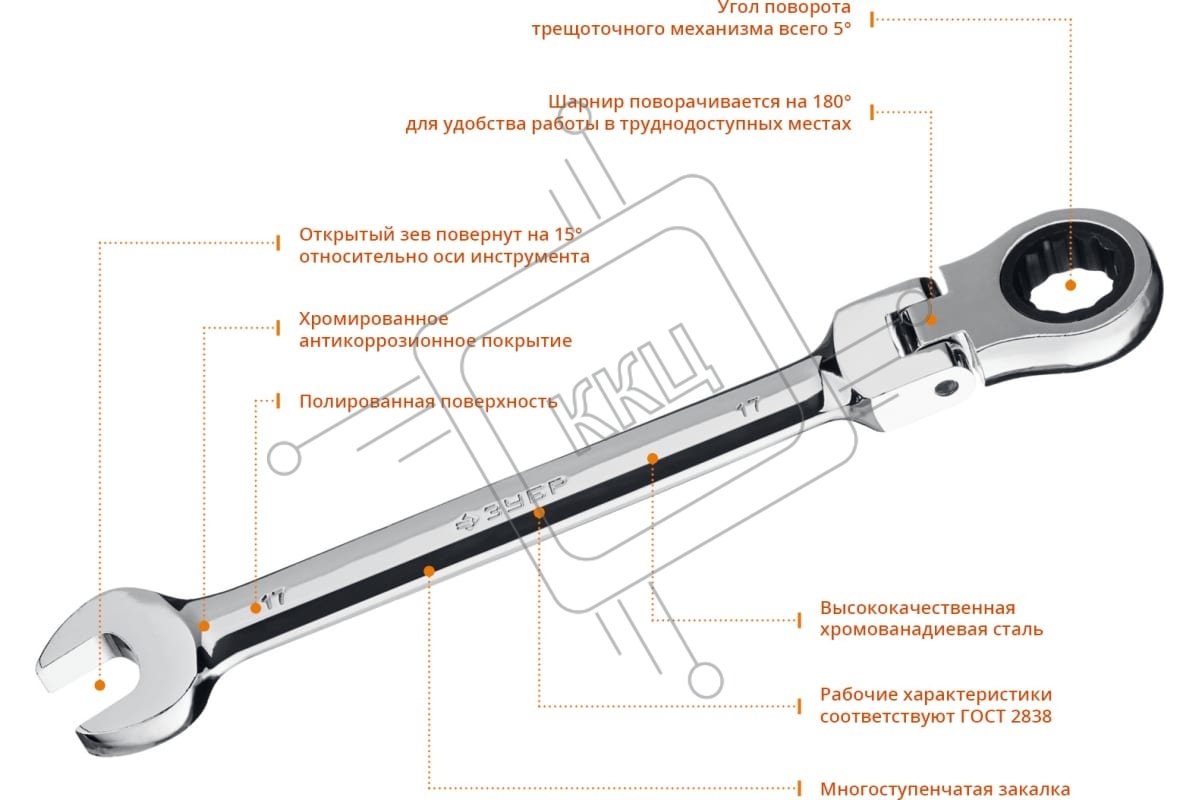 Угол поворота
трещоточного механизма всего 5°

Шарнир поворачивается на 180°
для удобства работы в труднодоступных местах

Открытый зев повернут на 15°
относительно оси инструмента

Хромированное
антикоррозионное покрытие

Полированная поверхность

ККЦ

17

ЗУБР

17

Высококачественная
хромованадиевая сталь

Рабочие характеристики
соответствуют ГОСТ 2838

Многоступенчатая закалка