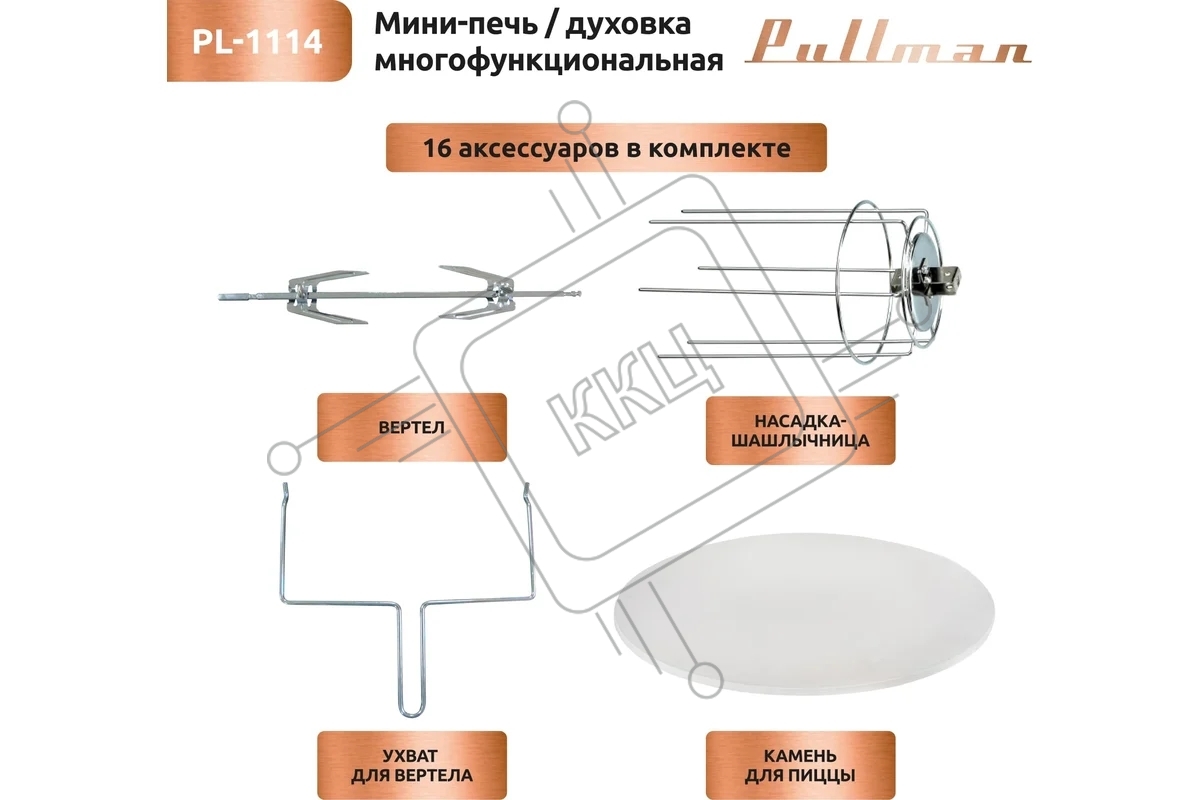 PL-1114

Мини-печь / духовка многофункциональная

Pullman

16 аксессуаров в комплекте

ККЦ

ВЕРТЕЛ

НАСАДКА-ШАШЛЫЧНИЦА

УХВАТ ДЛЯ ВЕРТЕЛА

КАМЕНЬ ДЛЯ ПИЦЦЫ