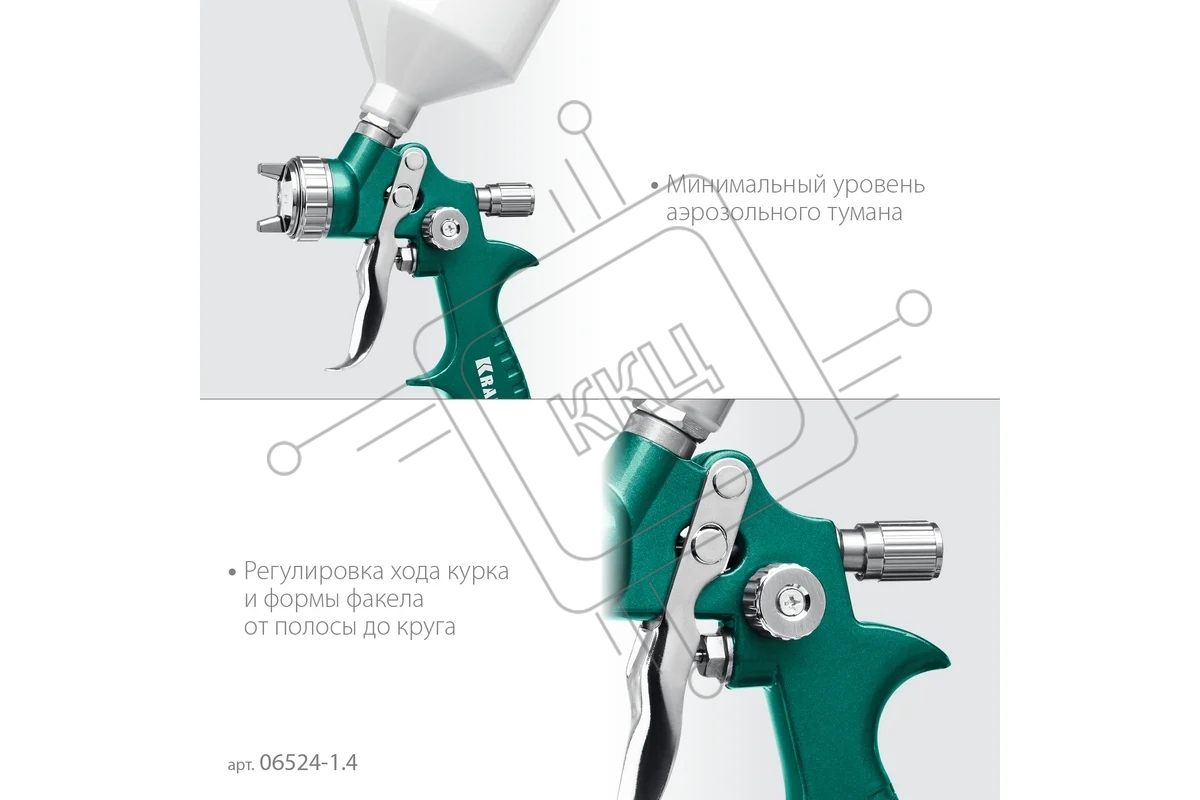 • Минимальный уровень аэрозольного тумана

KRA

ККЦ

• Регулировка хода курка и формы факела от полосы до круга

арт. 06524-1.4