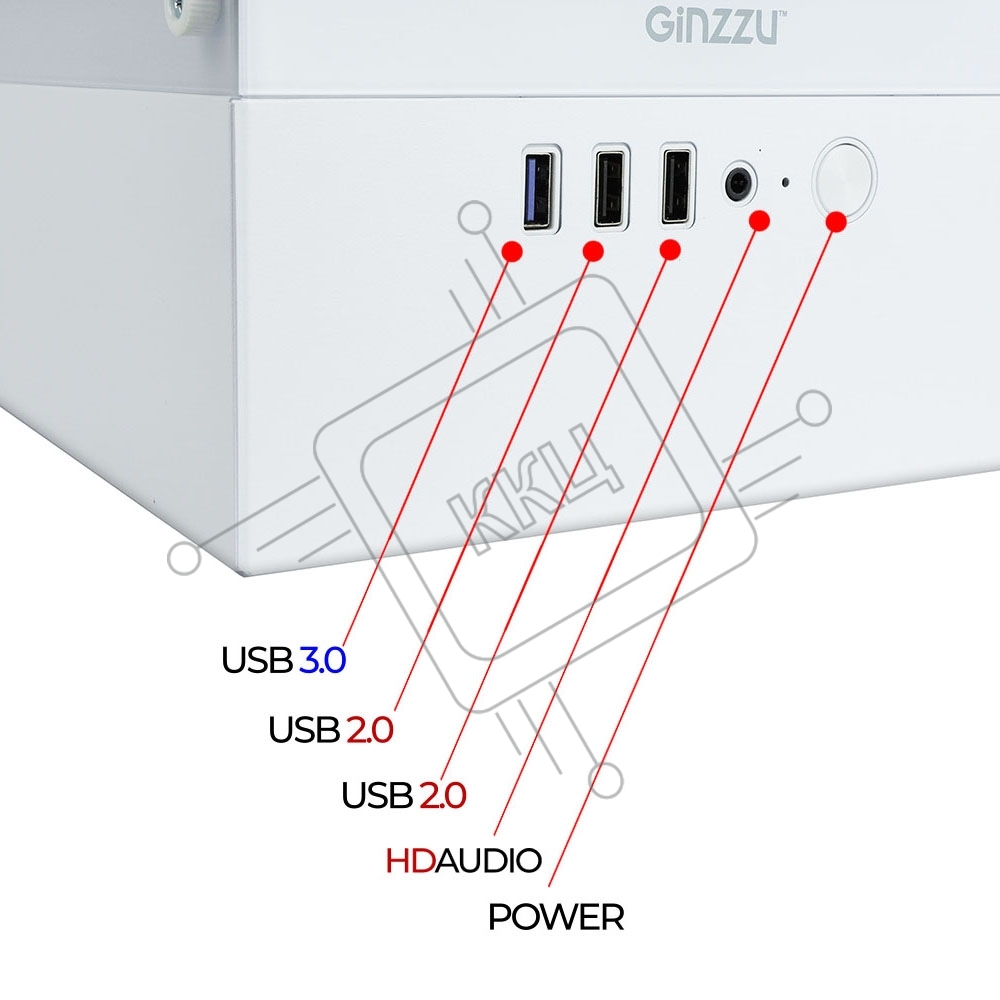 GiNZZU™

ККЦ

USB 3.0

USB 2.0

USB 2.0

HDAUDIO

POWER