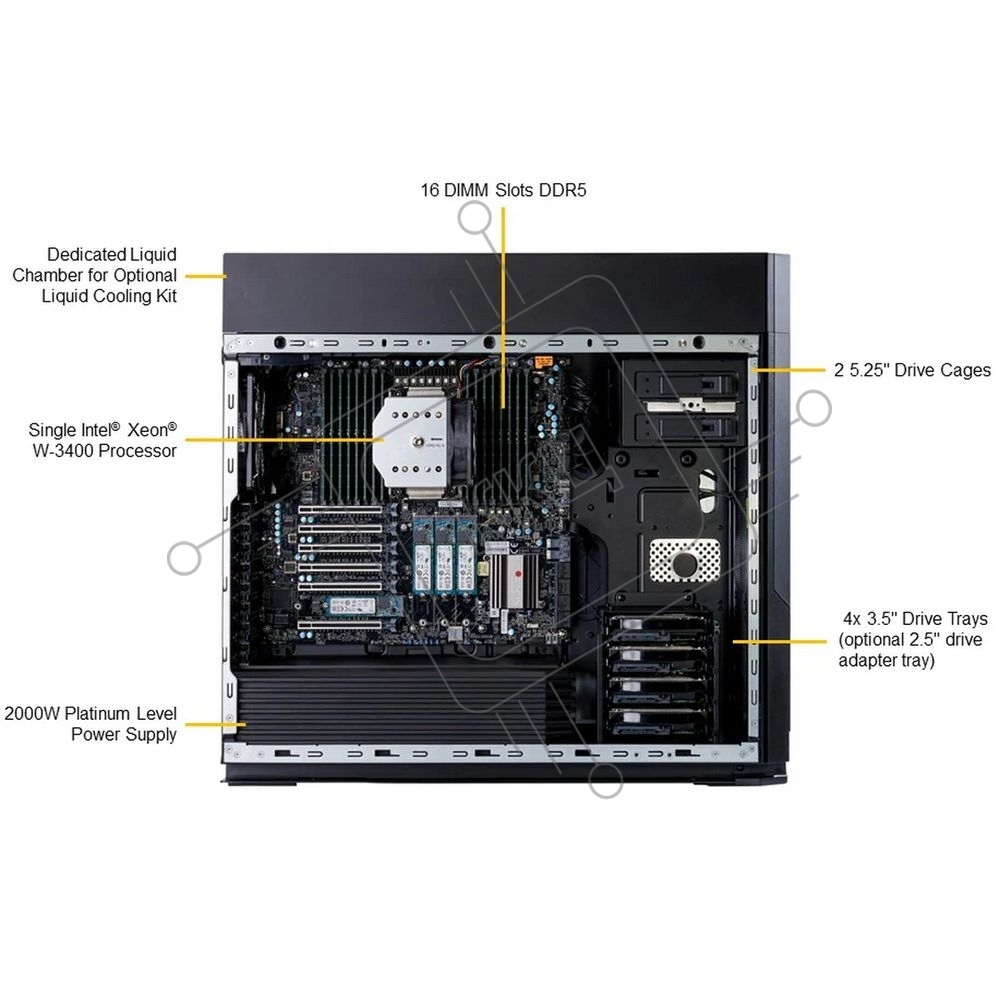 16 DIMM Slots DDR5

Dedicated Liquid Chamber for Optional Liquid Cooling Kit

2 5.25" Drive Cages

Single Intel® Xeon® W-3400 Processor

4x 3.5" Drive Trays (optional 2.5" drive adapter tray)

2000W Platinum Level Power Supply