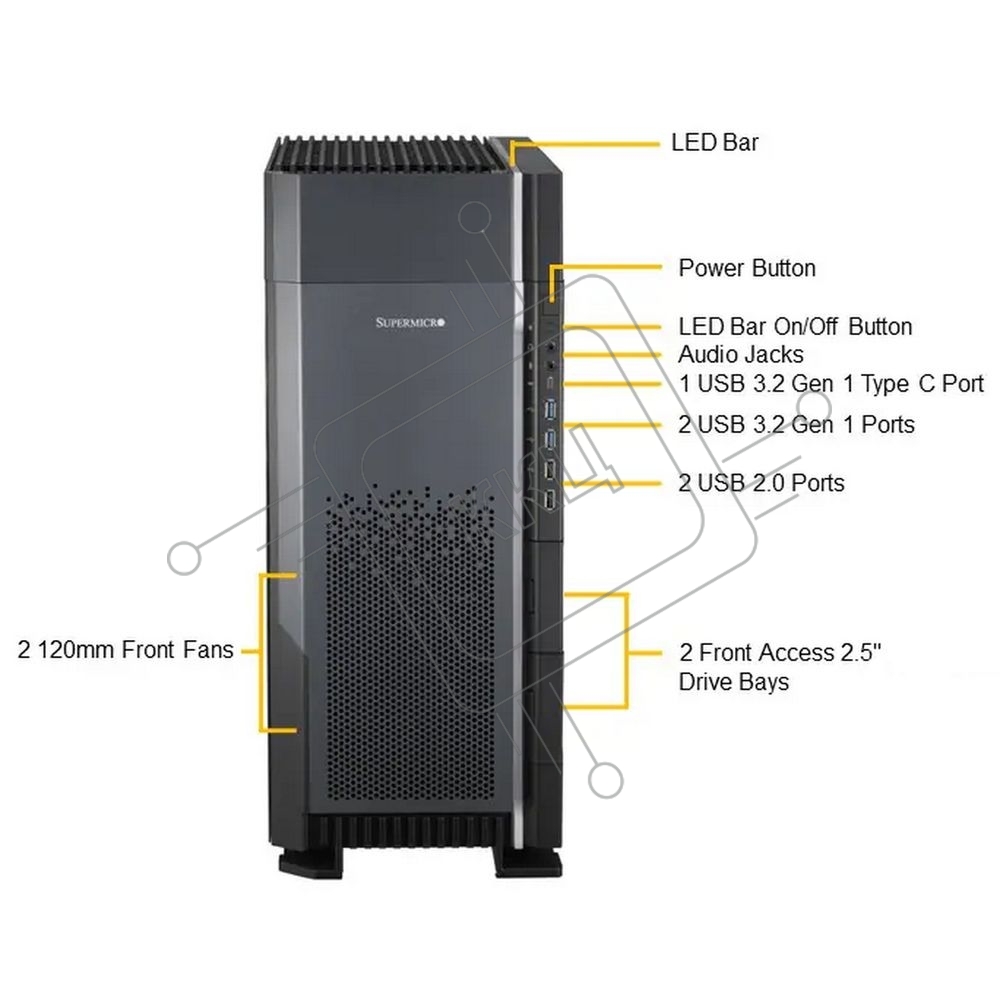 LED Bar

Power Button

SUPERMICRO

LED Bar On/Off Button
Audio Jacks
1 USB 3.2 Gen 1 Type C Port
2 USB 3.2 Gen 1 Ports

2 USB 2.0 Ports

2 120mm Front Fans

2 Front Access 2.5"
Drive Bays