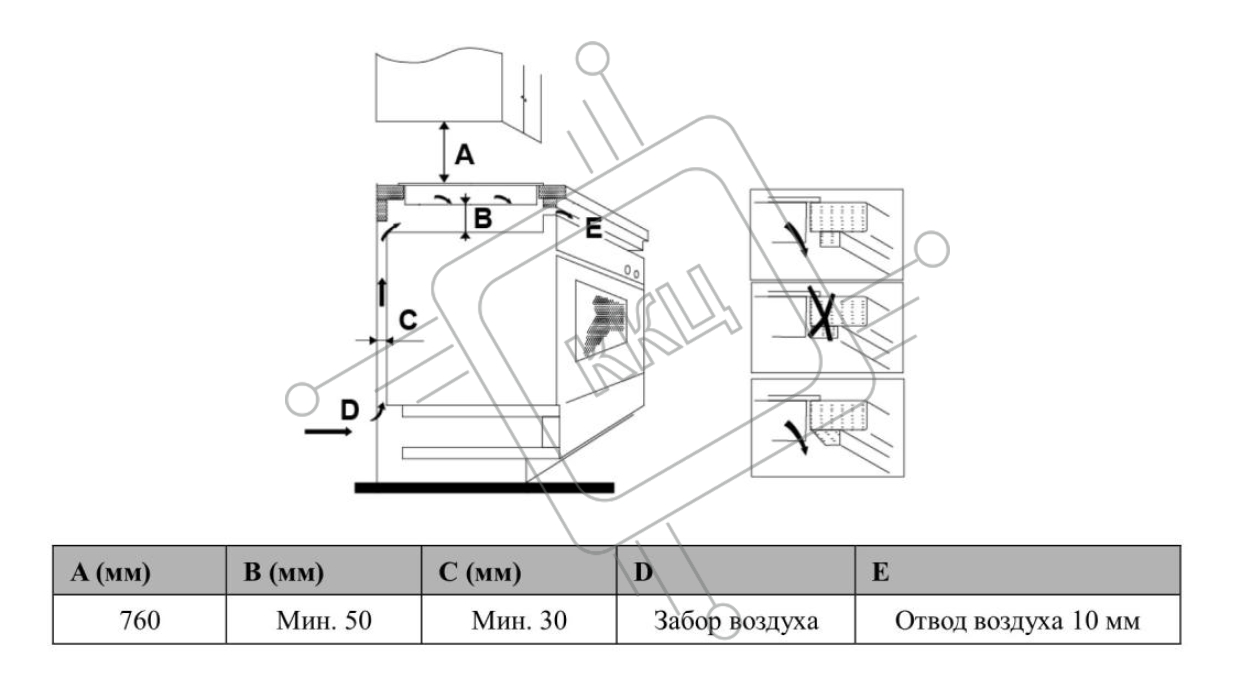 A

B

E

C

D

ККЦ

| A (мм) | B (мм) | C (мм) | D | E |
|---|---|---|---|---|
| 760 | Мин. 50 | Мин. 30 | Забор воздуха | Отвод воздуха 10 мм |