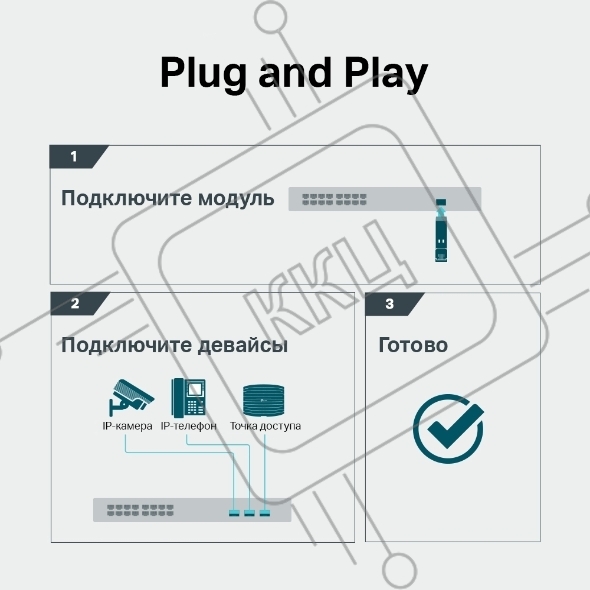 Plug and Play

1

Подключите модуль

2

Подключите девайсы

IP-камера IP-телефон Точка доступа

3

Готово

ККЦ